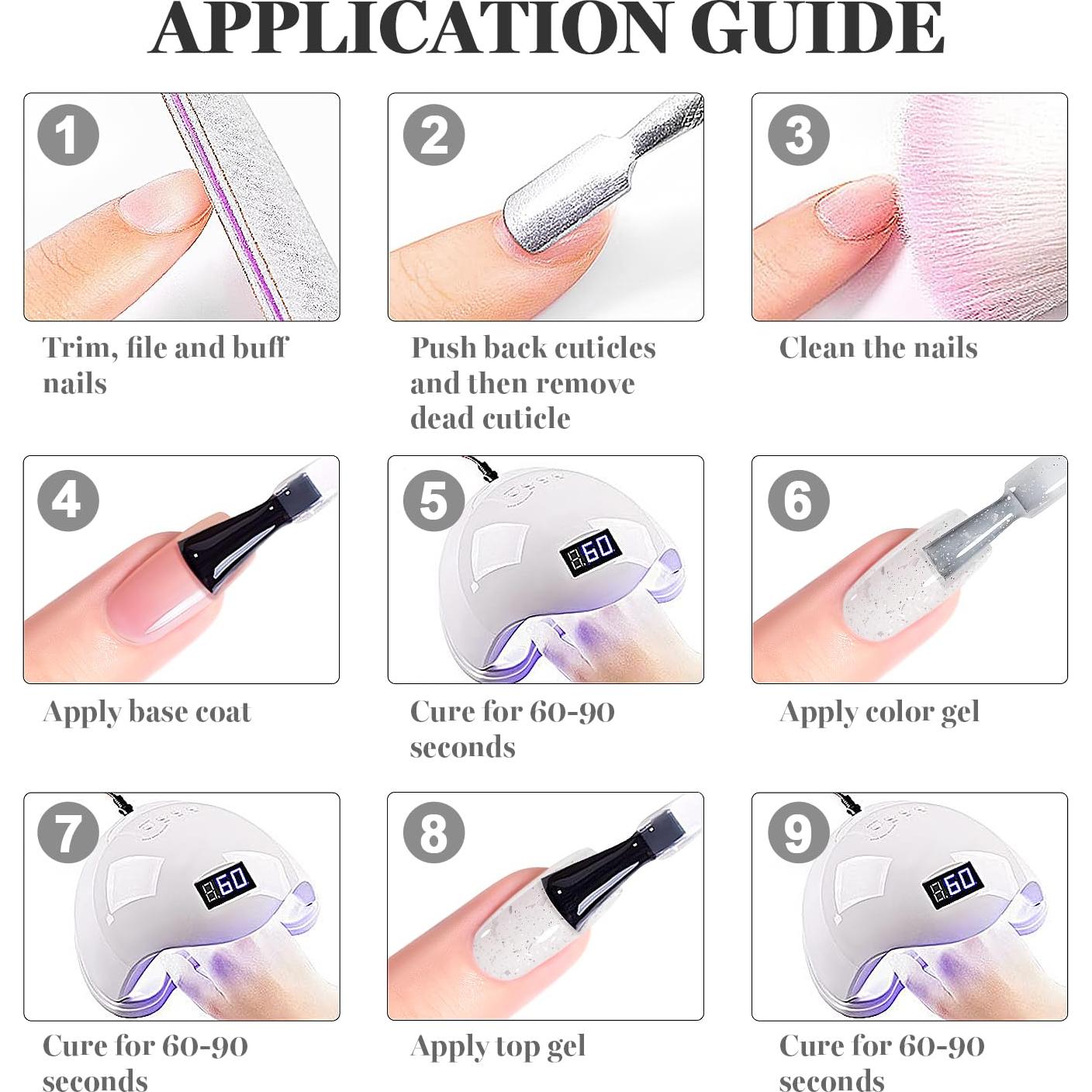 APPLICATION GUIDE

1
Trim, file and buff nails

2
Push back cuticles and then remove dead cuticle

3
Clean the nails

4
Apply base coat

5
60
Cure for 60-90 seconds

6
Apply color gel

7
60
Cure for 60-90 seconds

8
Apply top gel

9
60
Cure for 60-90 seconds