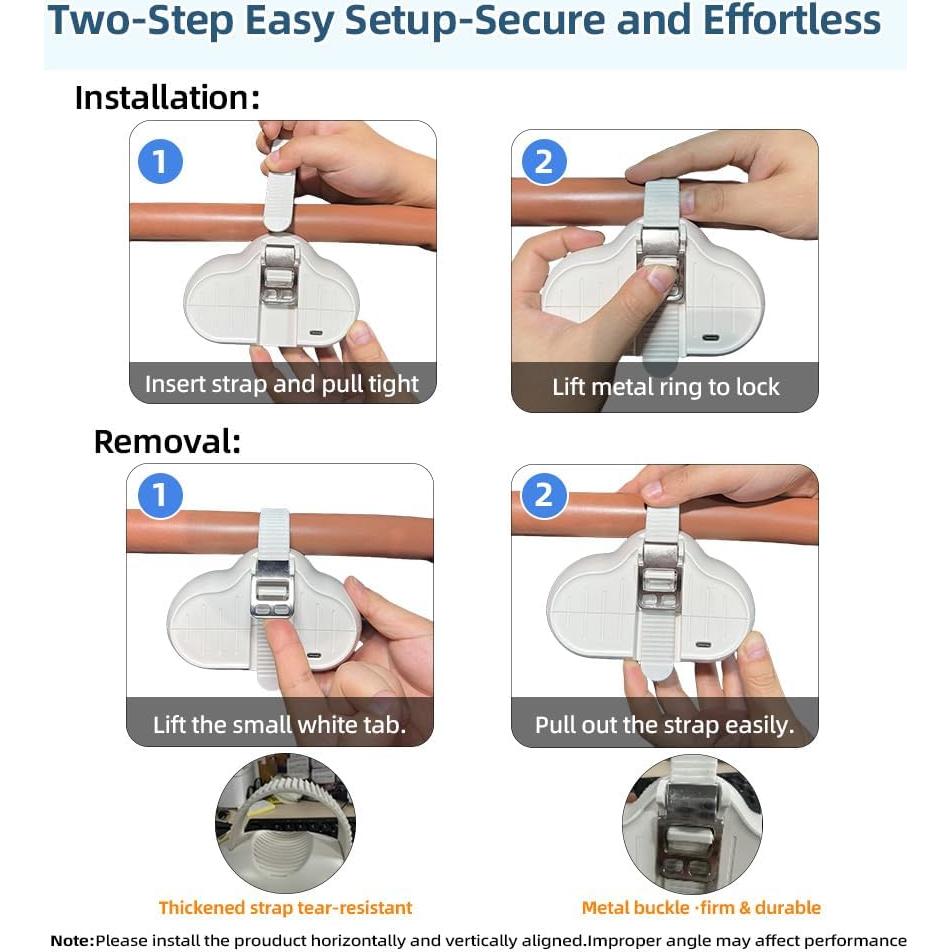 Two-Step Easy Setup-Secure and Effortless

Installation:

1

Insert strap and pull tight

2

Lift metal ring to lock

Removal:

1

Lift the small white tab.

2

Pull out the strap easily.

Thickened strap tear-resistant

Metal buckle ·firm & durable

Note:Please install the prouduct horizontally and vertically aligned.Improper angle may affect performance