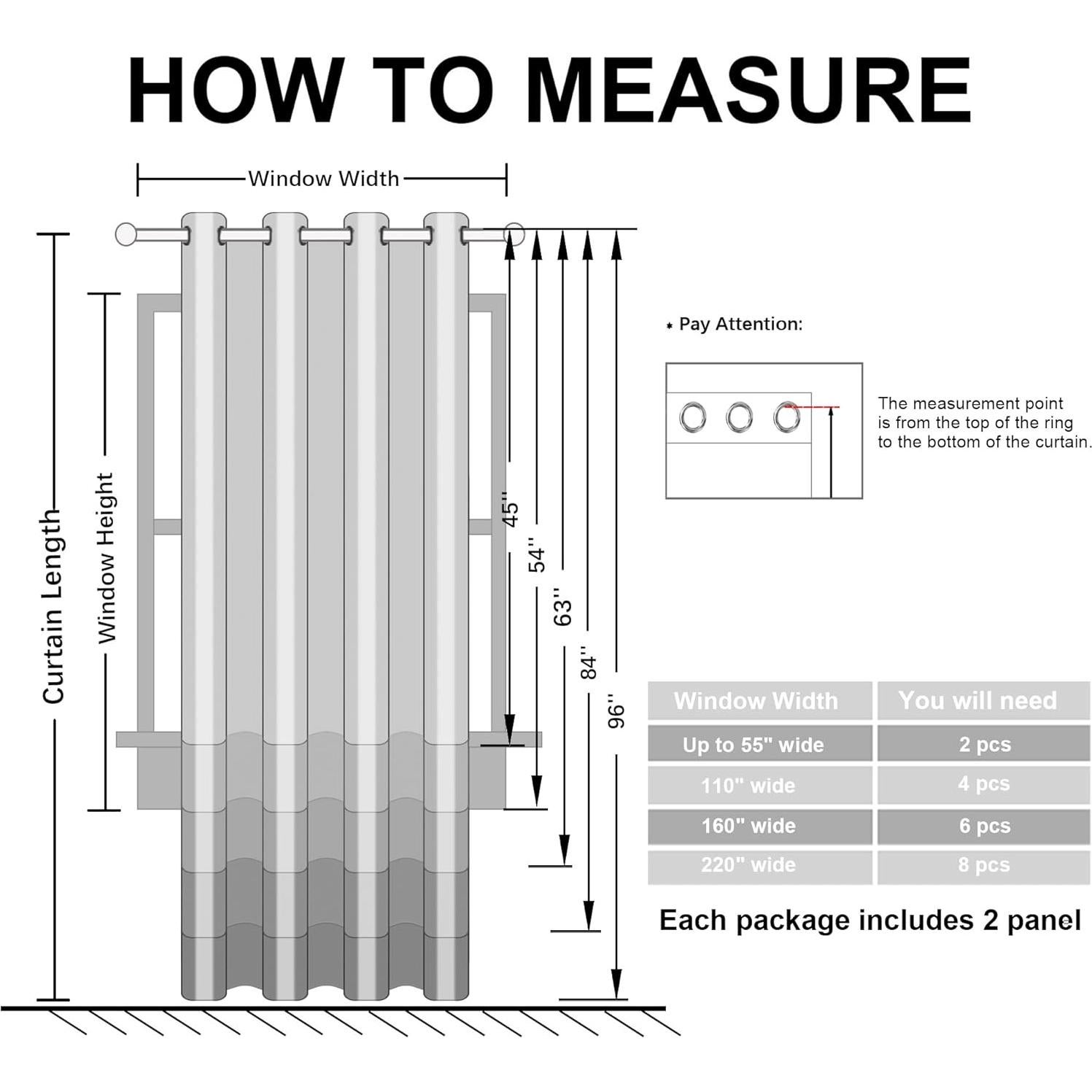 HOW TO MEASURE

Window Width

Curtain Length

Window Height

45''

54''

63''

84''

96''

* Pay Attention:

The measurement point is from the top of the ring to the bottom of the curtain.

| Window Width | You will need |
|---|---|
| Up to 55" wide | 2 pcs |
| 110" wide | 4 pcs |
| 160" wide | 6 pcs |
| 220" wide | 8 pcs |

Each package includes 2 panel