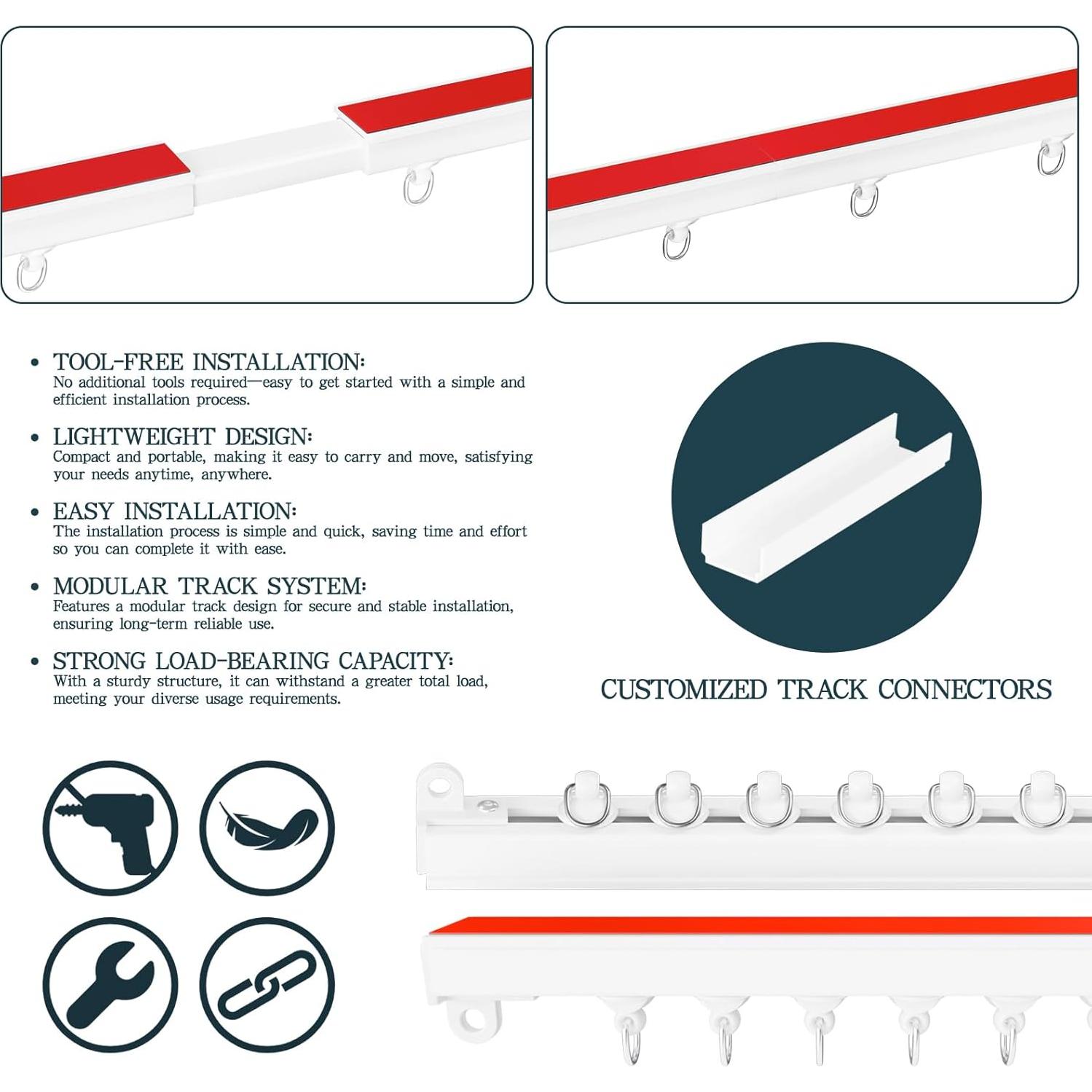 • TOOL-FREE INSTALLATION:
No additional tools required—easy to get started with a simple and efficient installation process.

• LIGHTWEIGHT DESIGN:
Compact and portable, making it easy to carry and move, satisfying your needs anytime, anywhere.

• EASY INSTALLATION:
The installation process is simple and quick, saving time and effort so you can complete it with ease.

• MODULAR TRACK SYSTEM:
Features a modular track design for secure and stable installation, ensuring long-term reliable use.

• STRONG LOAD-BEARING CAPACITY:
With a sturdy structure, it can withstand a greater total load, meeting your diverse usage requirements.

CUSTOMIZED TRACK CONNECTORS