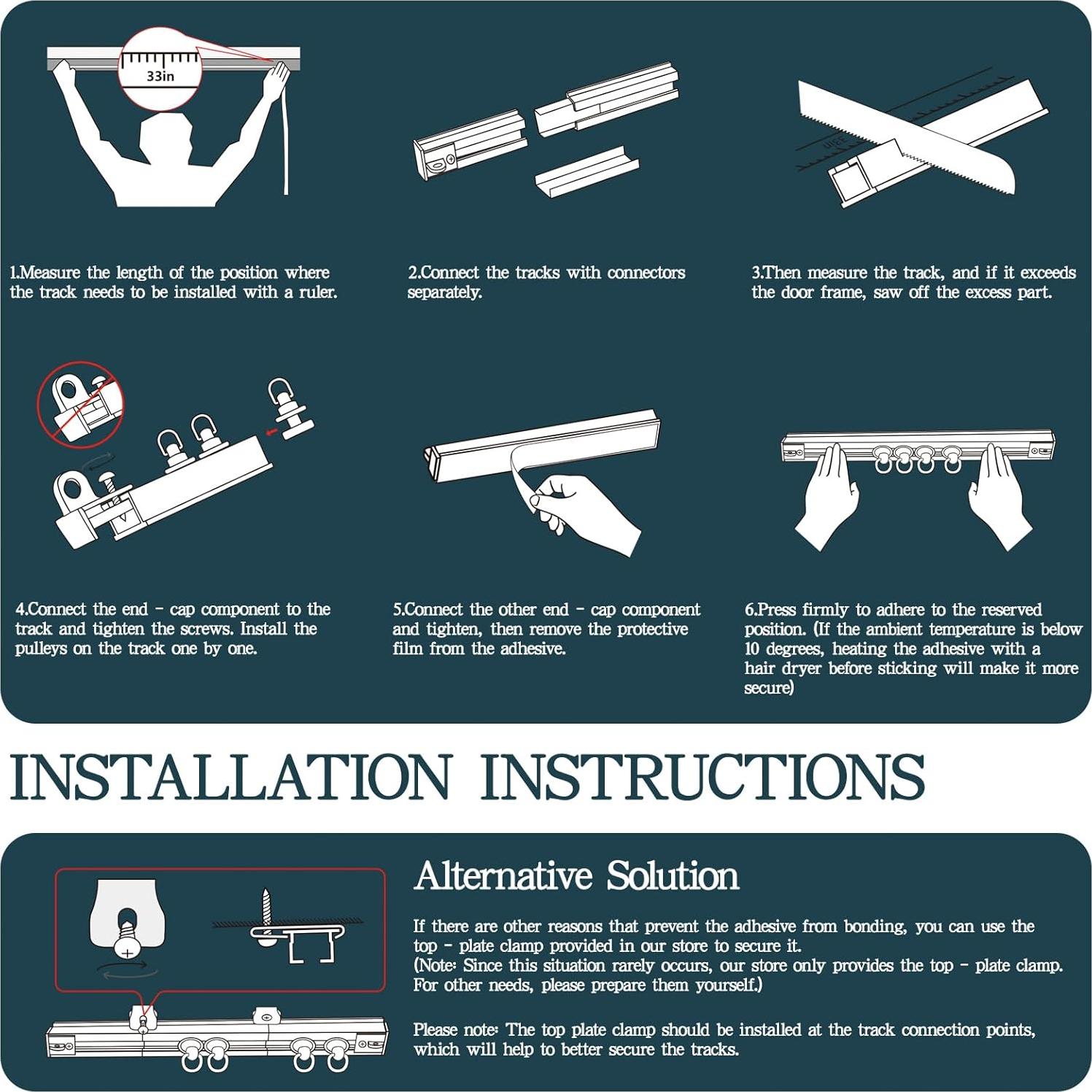 33in

1.Measure the length of the position where the track needs to be installed with a ruler.

2.Connect the tracks with connectors separately.

3.Then measure the track, and if it exceeds the door frame, saw off the excess part.

4.Connect the end - cap component to the track and tighten the screws. Install the pulleys on the track one by one.

5.Connect the other end - cap component and tighten, then remove the protective film from the adhesive.

6.Press firmly to adhere to the reserved position. (If the ambient temperature is below 10 degrees, heating the adhesive with a hair dryer before sticking will make it more secure)

INSTALLATION INSTRUCTIONS

Alternative Solution

If there are other reasons that prevent the adhesive from bonding, you can use the top - plate clamp provided in our store to secure it.
(Note: Since this situation rarely occurs, our store only provides the top - plate clamp. For other needs, please prepare them yourself.)

Please note: The top plate clamp should be installed at the track connection points, which will help to better secure the tracks.