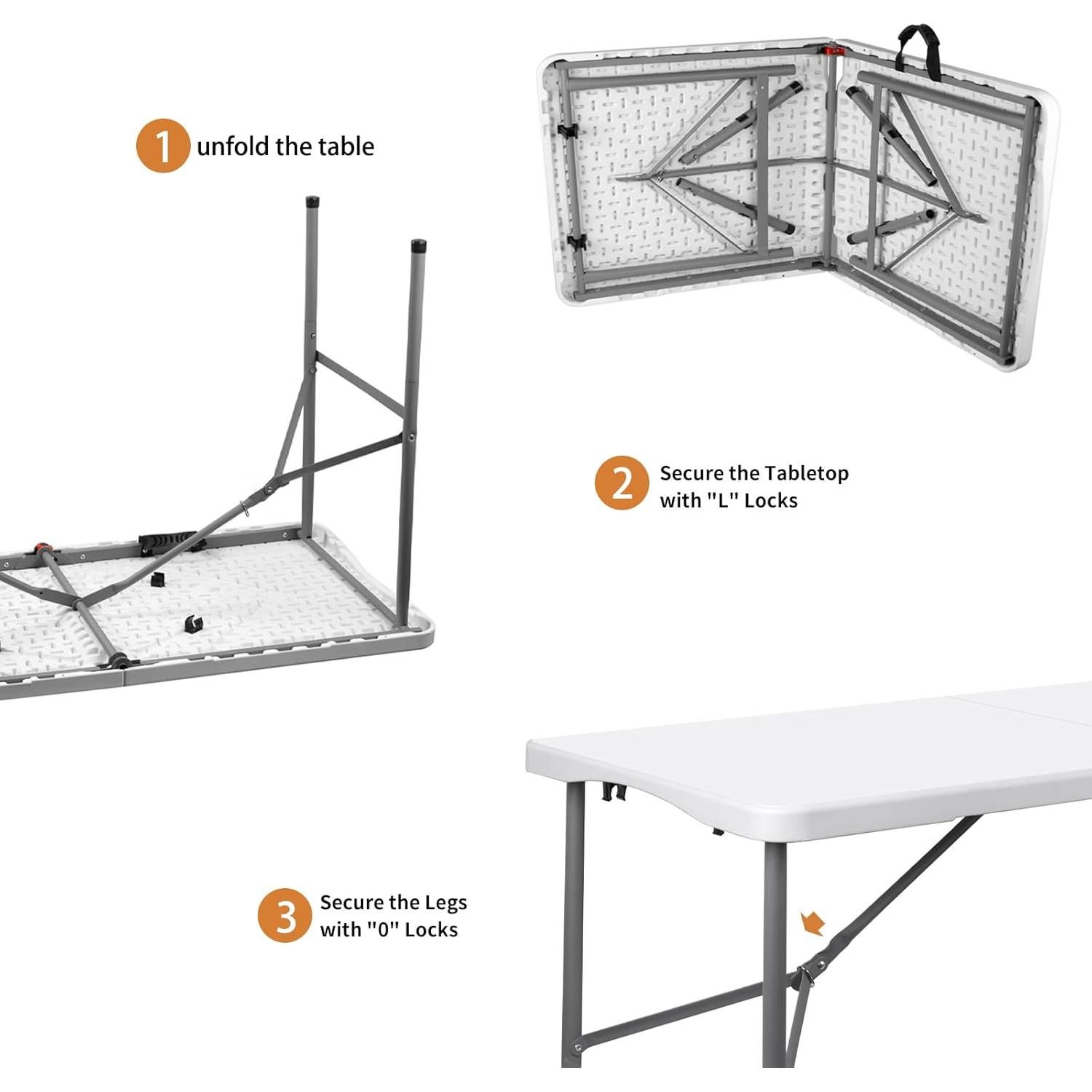 1 unfold the table

2 Secure the Tabletop with "L" Locks

3 Secure the Legs with "0" Locks