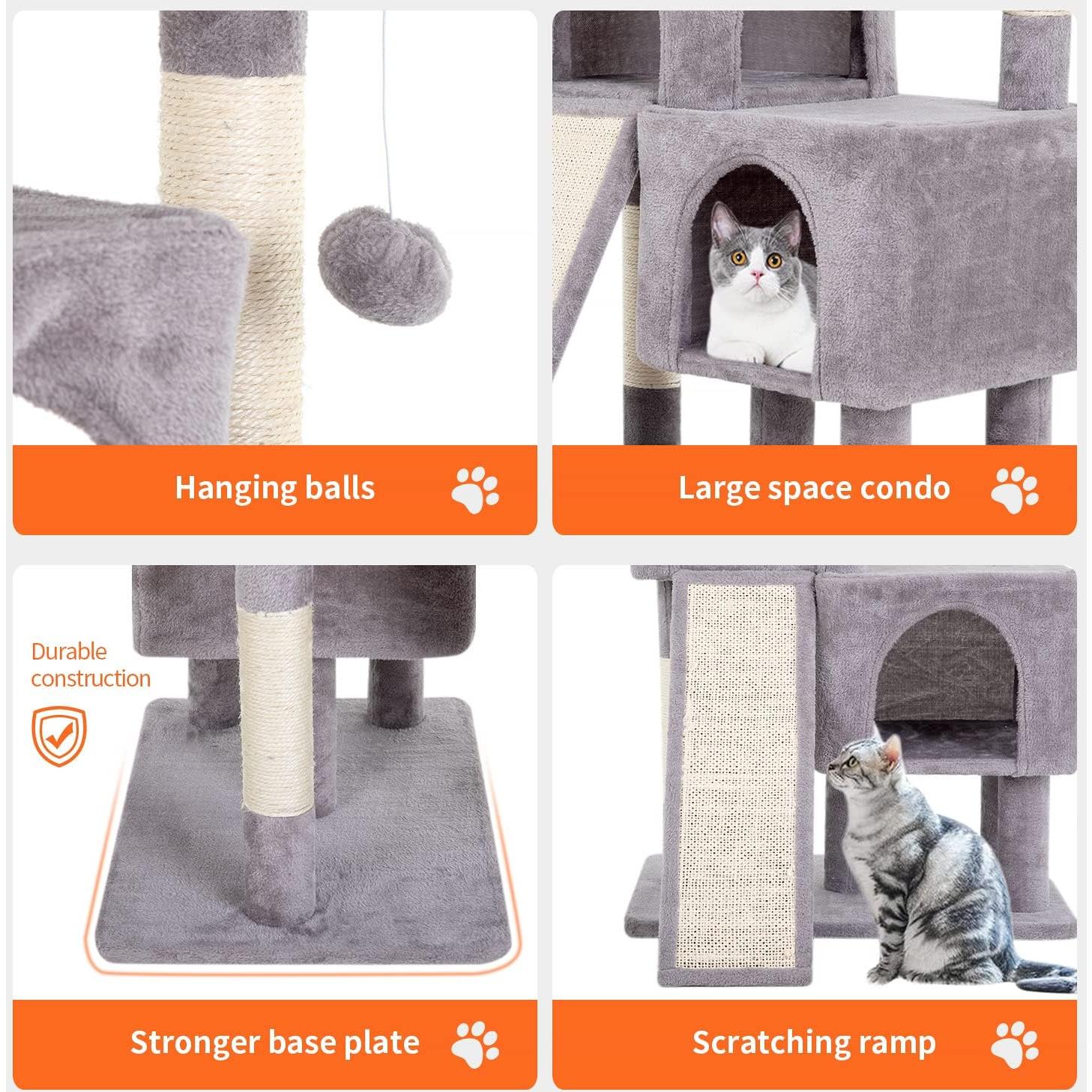 Hanging balls

Large space condo

Durable construction

Stronger base plate

Scratching ramp