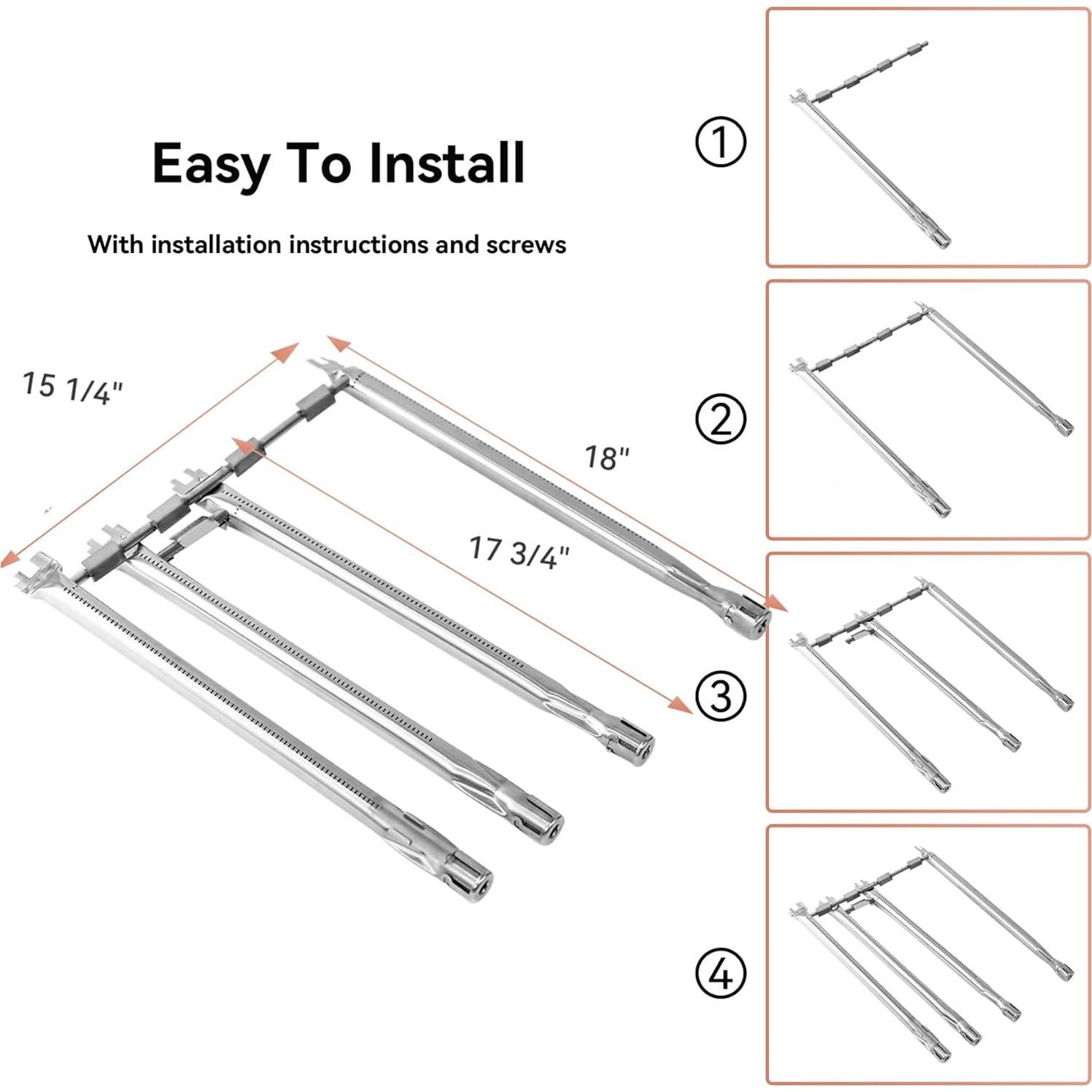 Easy To Install

With installation instructions and screws

15 1/4"

18"

17 3/4"

①

②

③

④