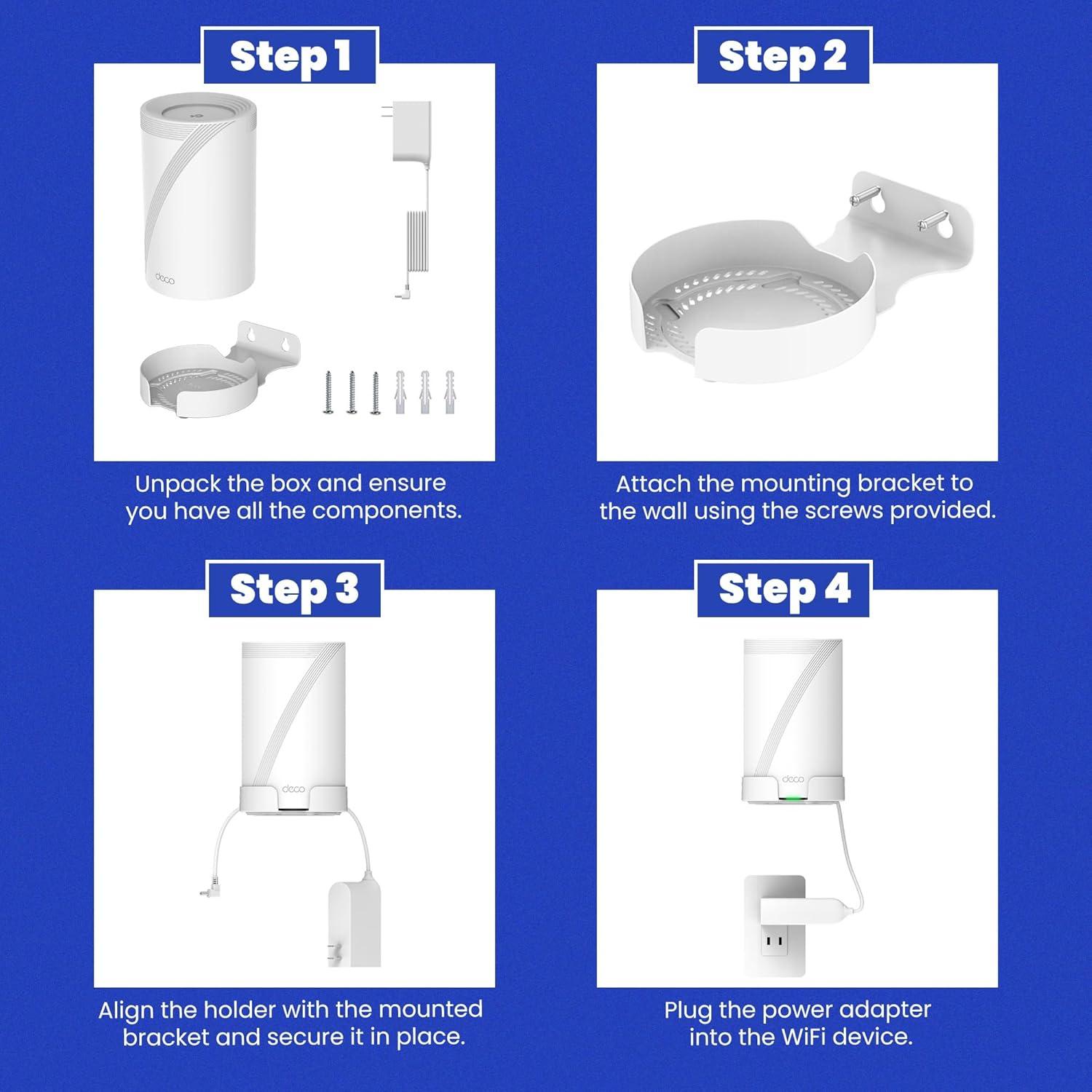 Step 1

deco

Unpack the box and ensure you have all the components.

Step 2

Attach the mounting bracket to the wall using the screws provided.

Step 3

deco

Align the holder with the mounted bracket and secure it in place.

Step 4

deco

Plug the power adapter into the WiFi device.