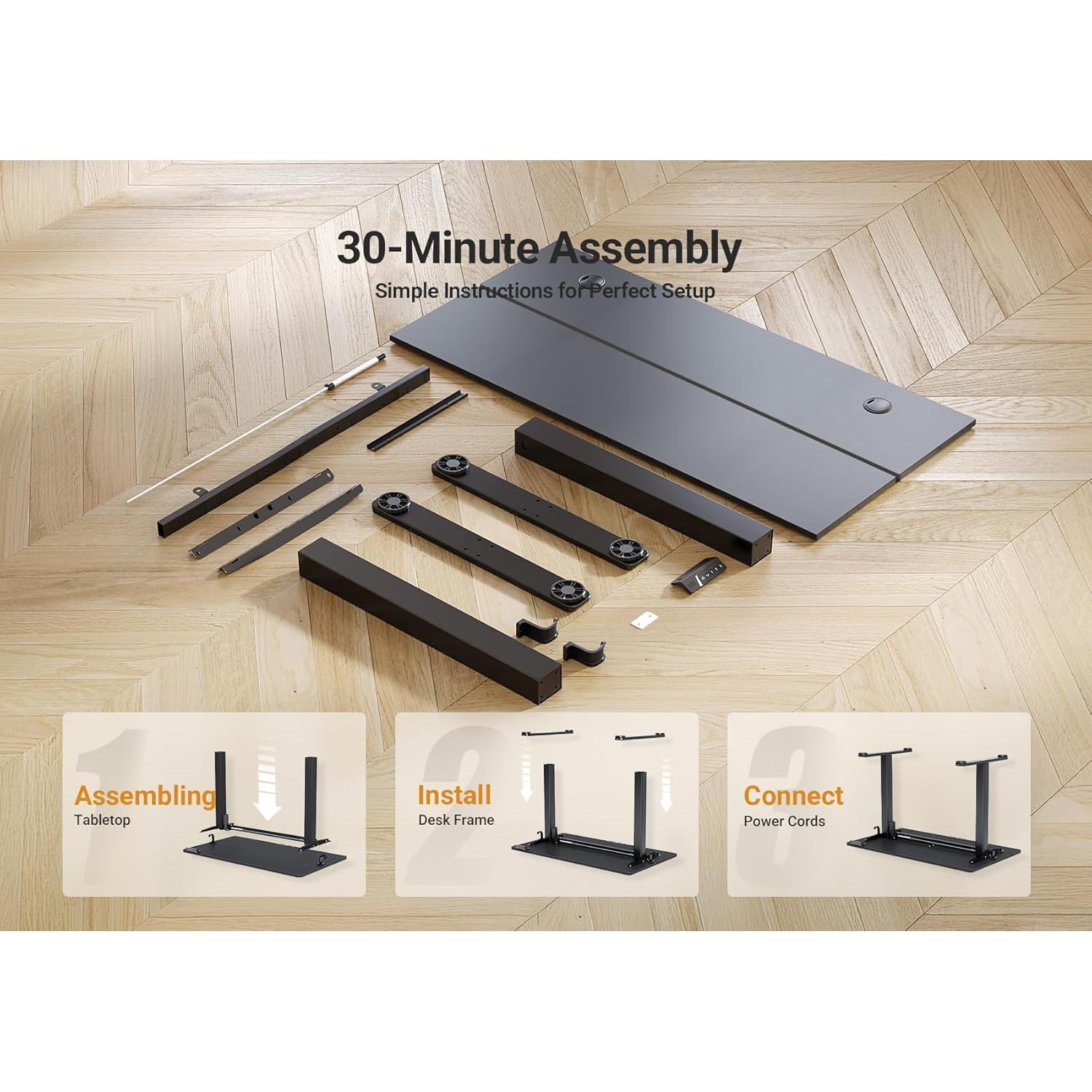 30-Minute Assembly
Simple Instructions for Perfect Setup

1
Assembling
Tabletop

2
Install
Desk Frame

3
Connect
Power Cords