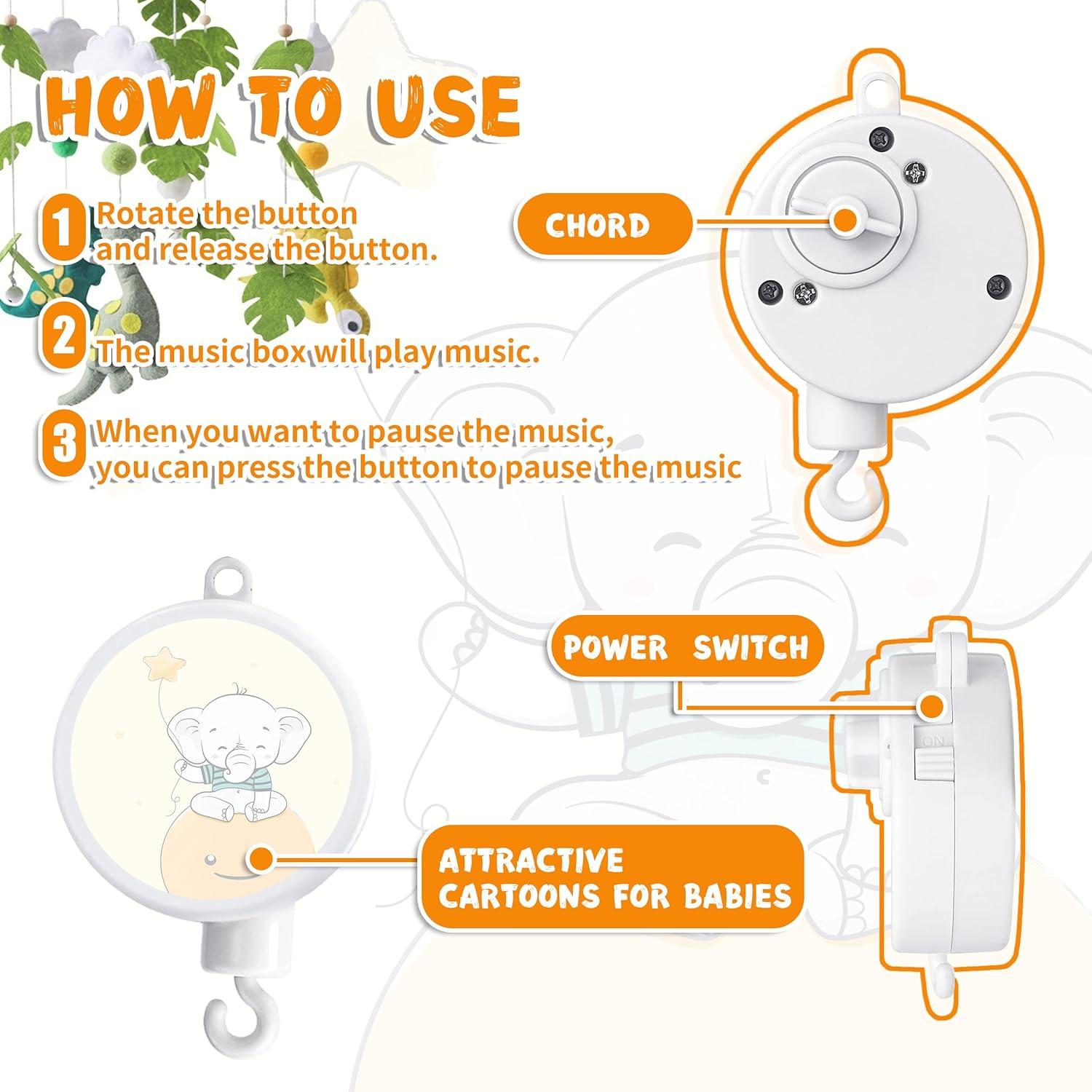 HOW TO USE

1 Rotate the button and release the button.

2 The music box will play music.

3 When you want to pause the music, you can press the button to pause the music

CHORD

POWER SWITCH

ON

ATTRACTIVE CARTOONS FOR BABIES