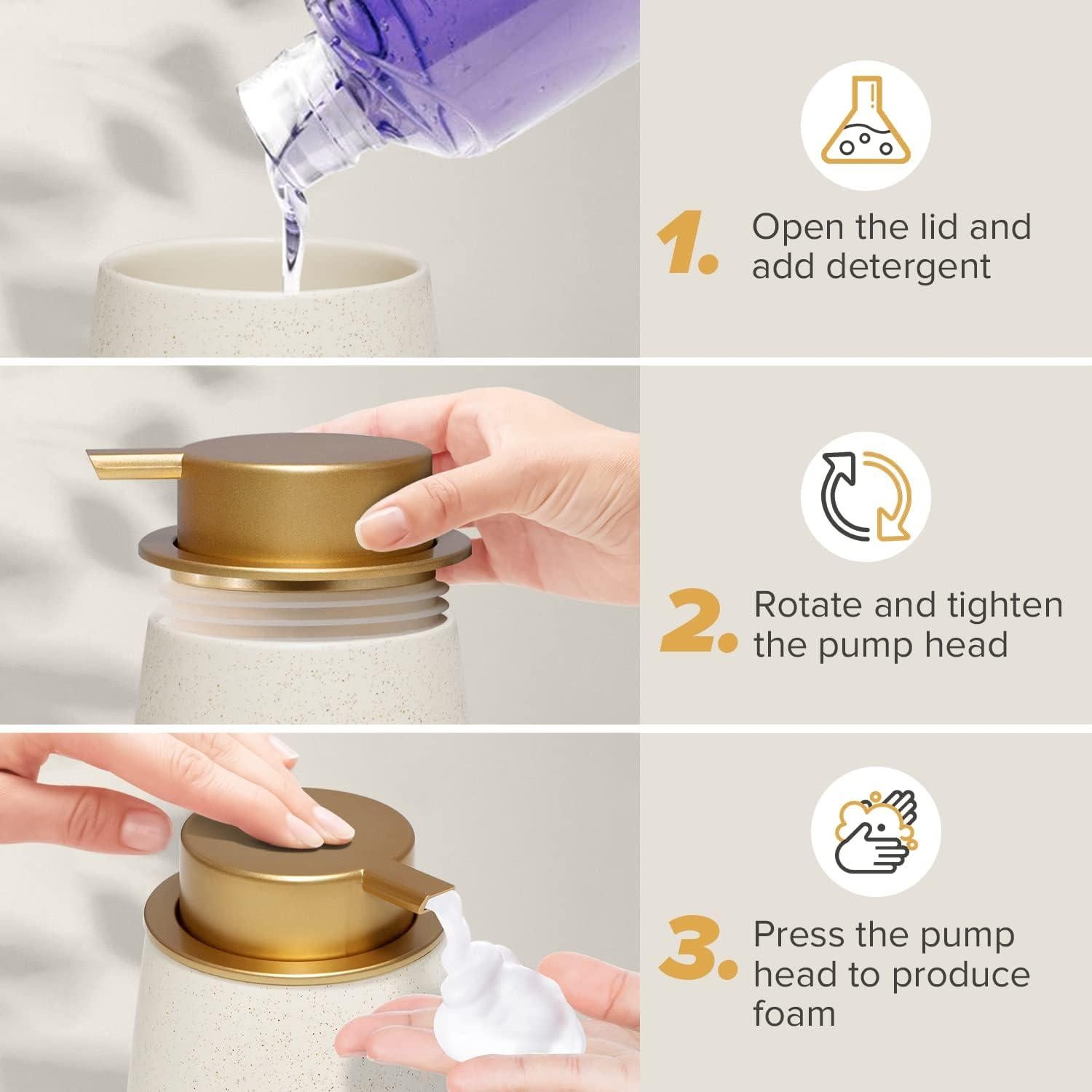 1. Open the lid and add detergent

2. Rotate and tighten the pump head

3. Press the pump head to produce foam