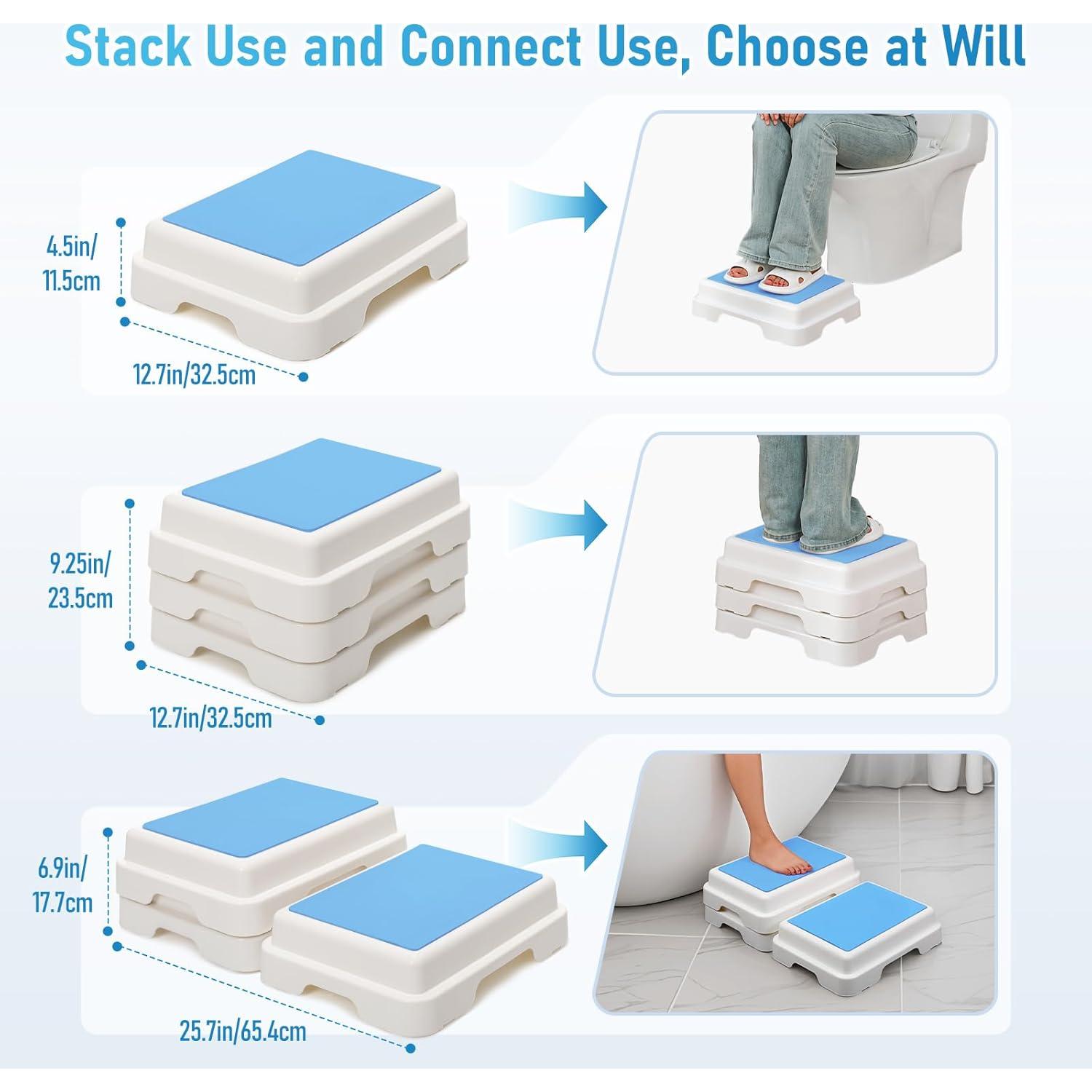 Stack Use and Connect Use, Choose at Will

4.5in/
11.5cm

12.7in/32.5cm

9.25in/
23.5cm

12.7in/32.5cm

6.9in/
17.7cm

25.7in/65.4cm