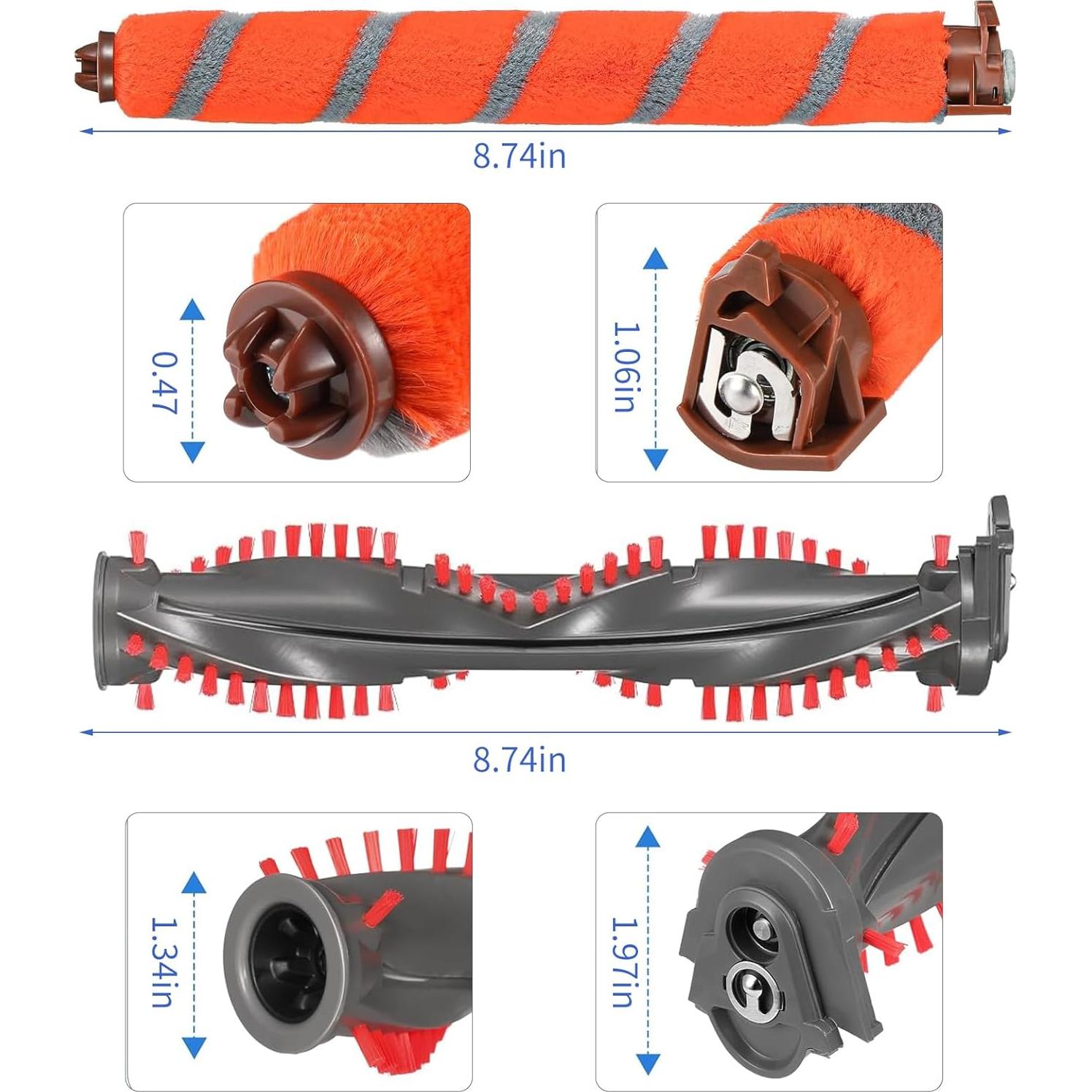 8.74in

0.47

1.06in

8.74in

1.34in

1.97in