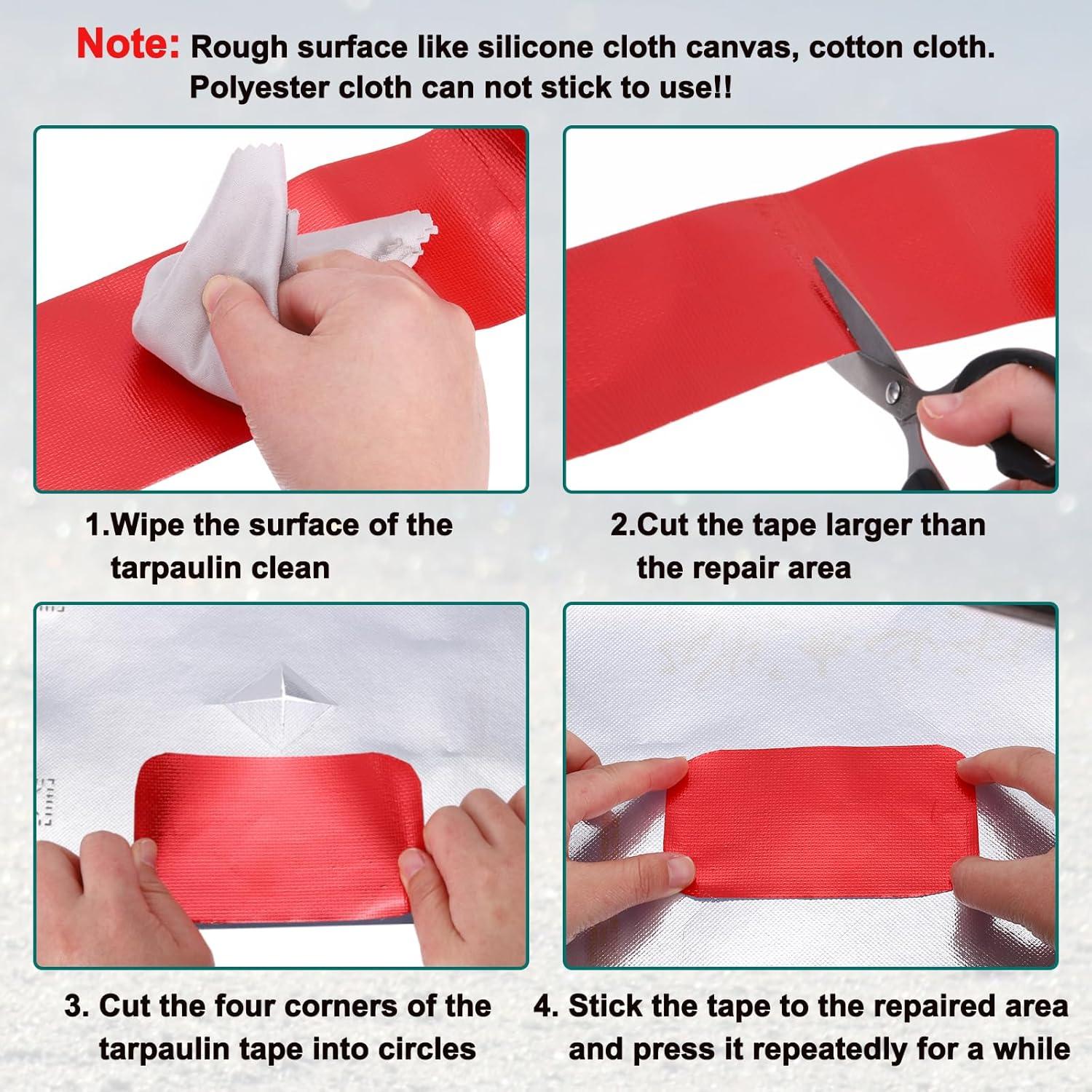 Note: Rough surface like silicone cloth canvas, cotton cloth. Polyester cloth can not stick to use!!

1.Wipe the surface of the tarpaulin clean

2.Cut the tape larger than the repair area

3. Cut the four corners of the tarpaulin tape into circles

4. Stick the tape to the repaired area and press it repeatedly for a while