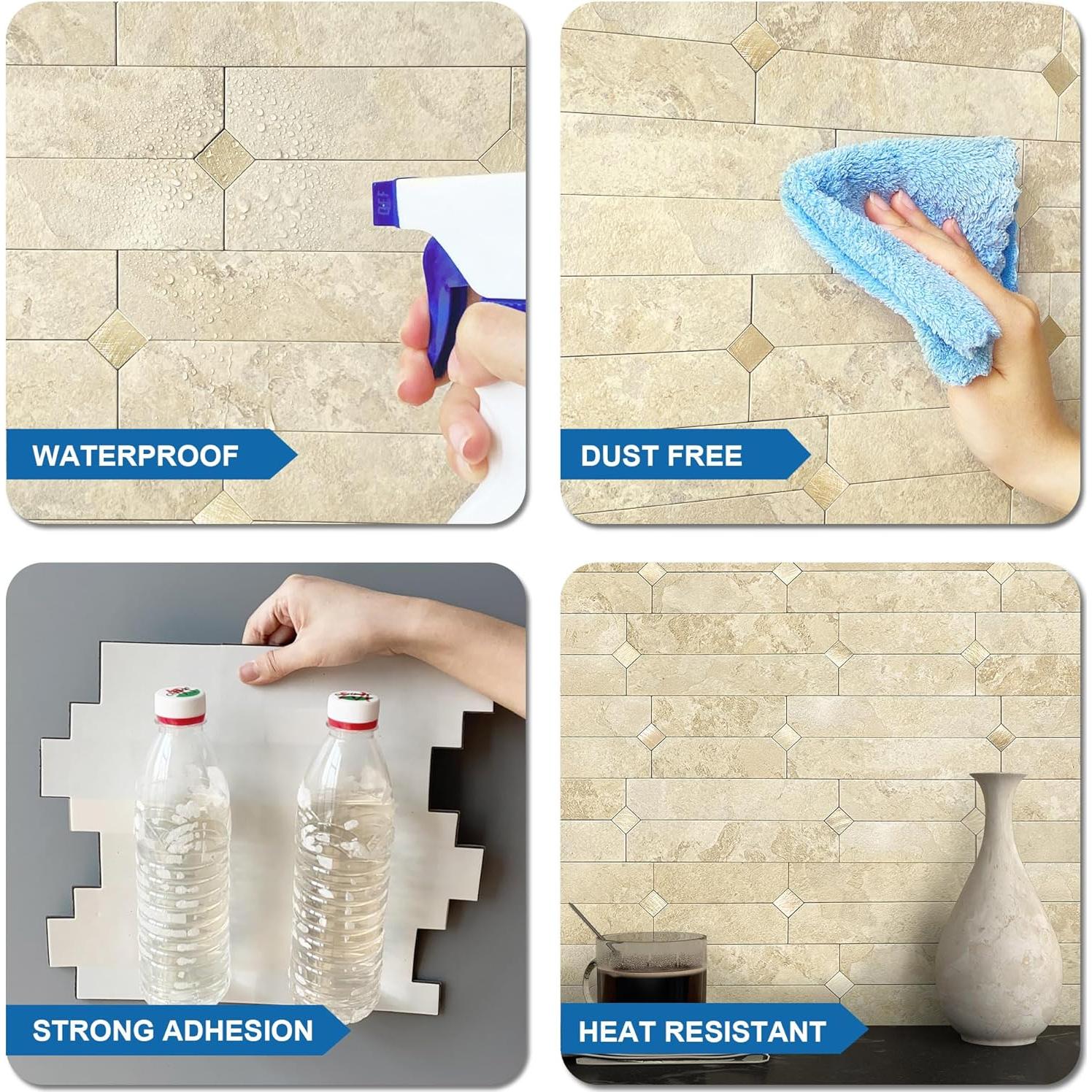 WATERPROOF

DUST FREE

STRONG ADHESION

HEAT RESISTANT