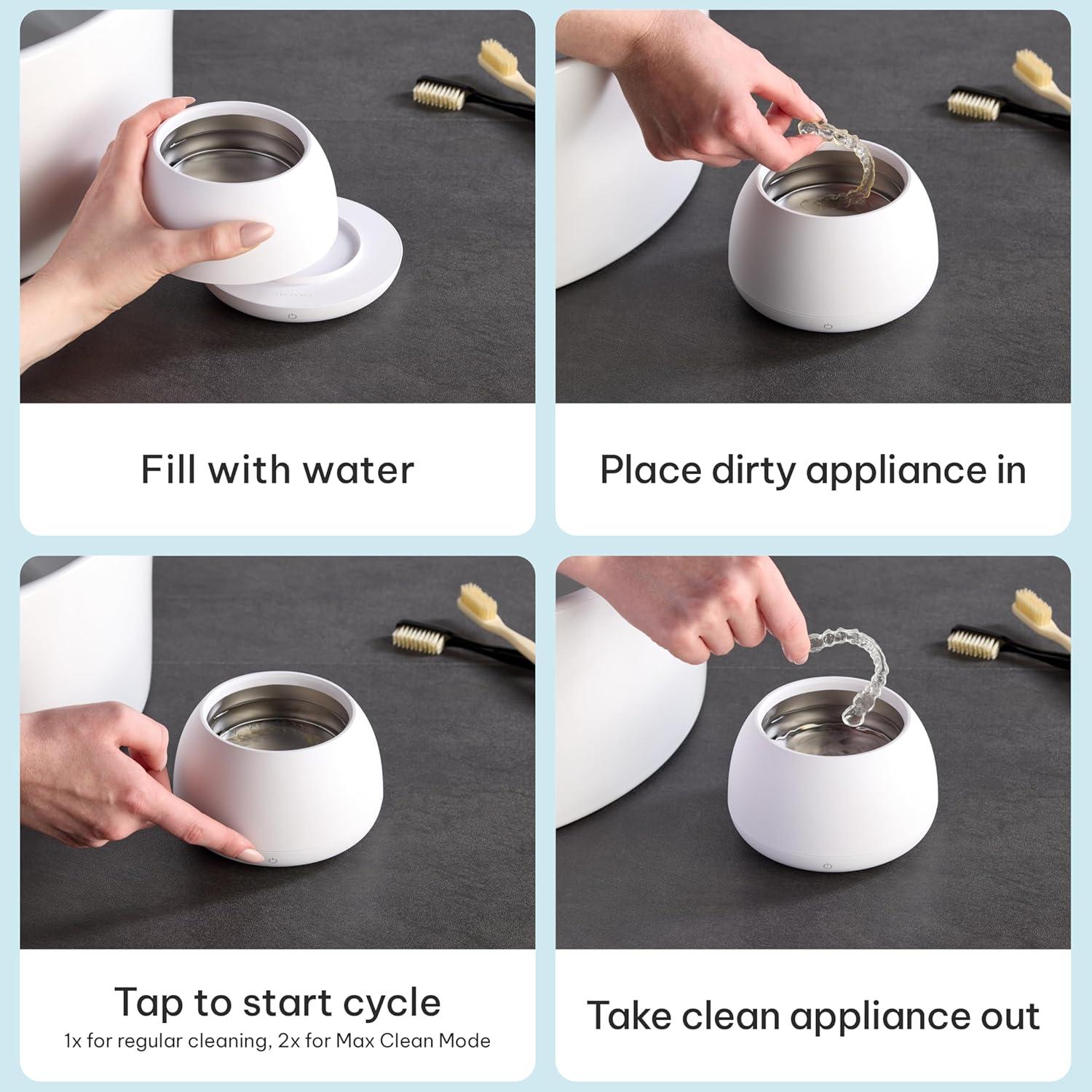 Fill with water

Place dirty appliance in

Tap to start cycle
1x for regular cleaning, 2x for Max Clean Mode

Take clean appliance out