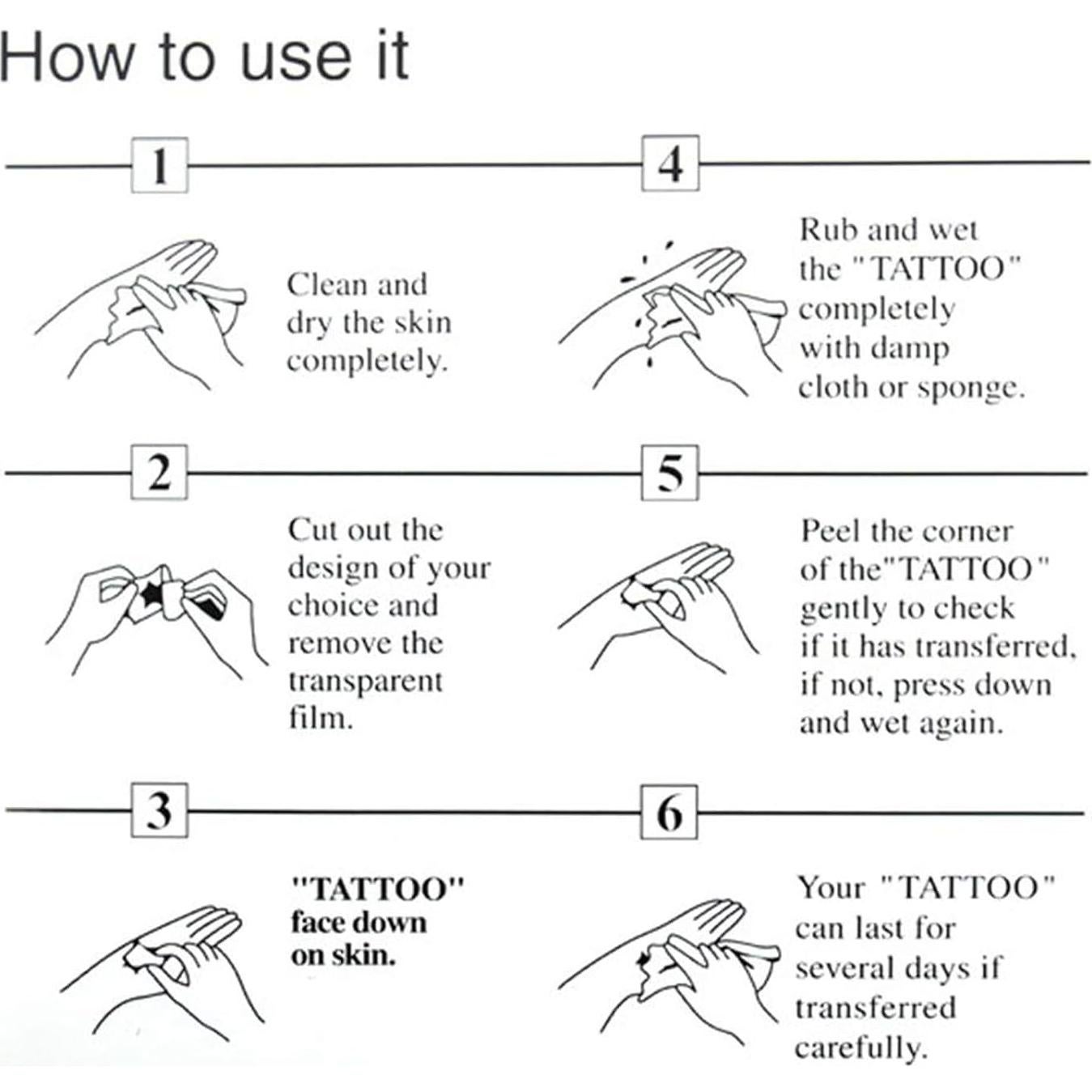 How to use it

1

Clean and dry the skin completely.

2

Cut out the design of your choice and remove the transparent film.

3

"TATTOO" face down on skin.

4

Rub and wet the "TATTOO" completely with damp cloth or sponge.

5

Peel the corner of the"TATTOO" gently to check if it has transferred, if not, press down and wet again.

6

Your "TATTOO" can last for several days if transferred carefully.