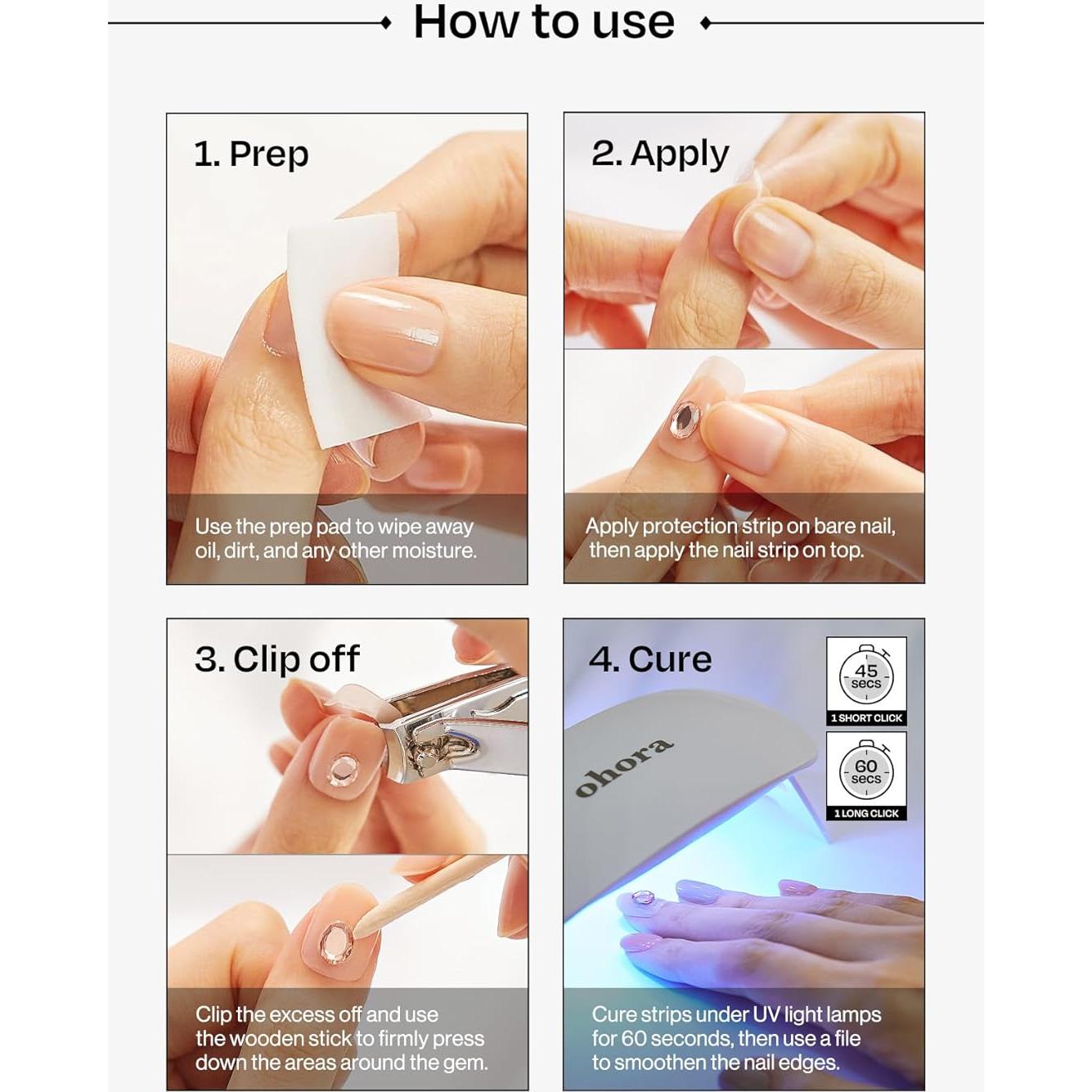 How to use

1. Prep

Use the prep pad to wipe away oil, dirt, and any other moisture.

2. Apply

Apply protection strip on bare nail, then apply the nail strip on top.

3. Clip off

Clip the excess off and use the wooden stick to firmly press down the areas around the gem.

4. Cure

45 secs
1 SHORT CLICK

60 secs
1 LONG CLICK

ohora

Cure strips under UV light lamps for 60 seconds, then use a file to smoothen the nail edges.