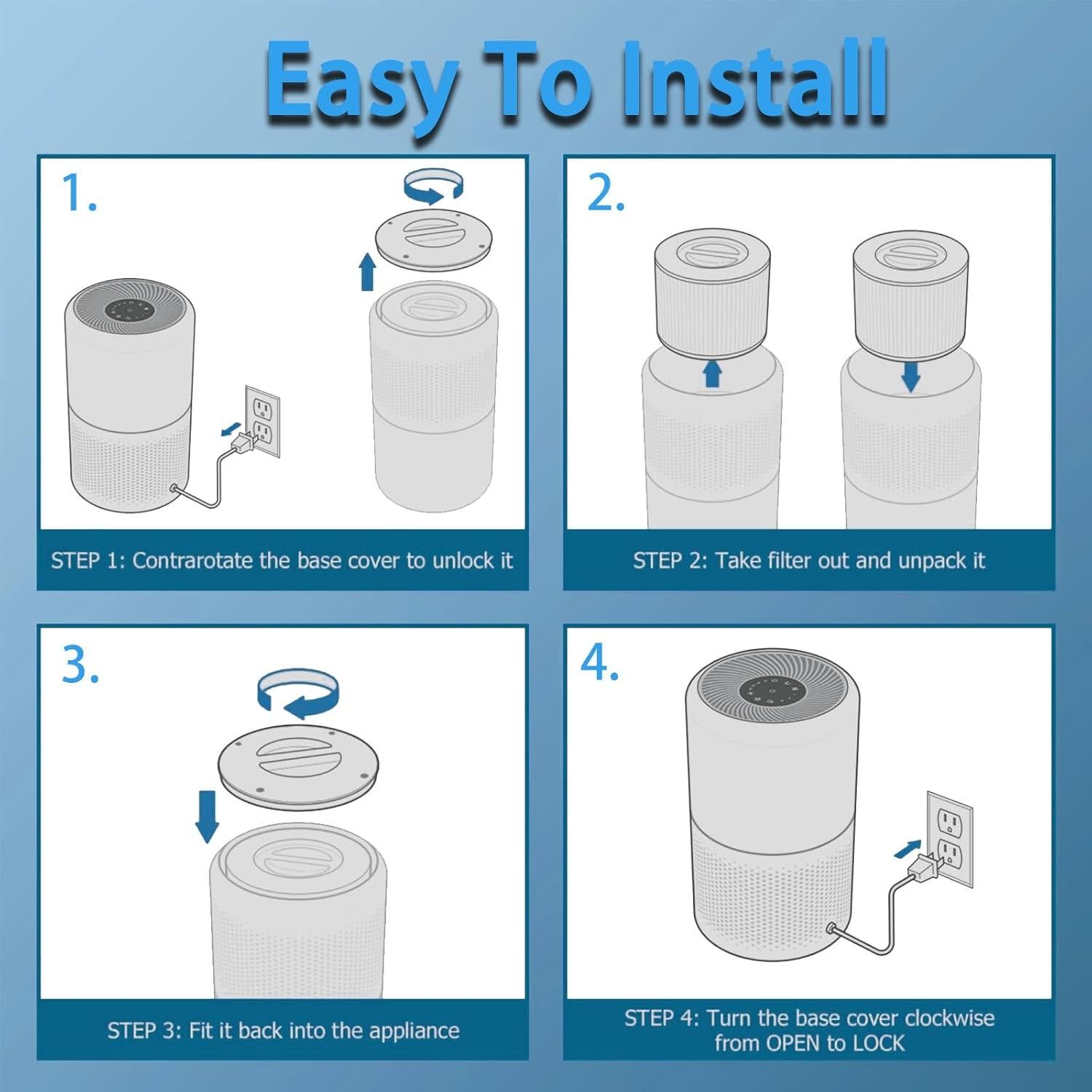 Easy To Install

1.

STEP 1: Contrarotate the base cover to unlock it

2.

STEP 2: Take filter out and unpack it

3.

STEP 3: Fit it back into the appliance

4.

STEP 4: Turn the base cover clockwise from OPEN to LOCK