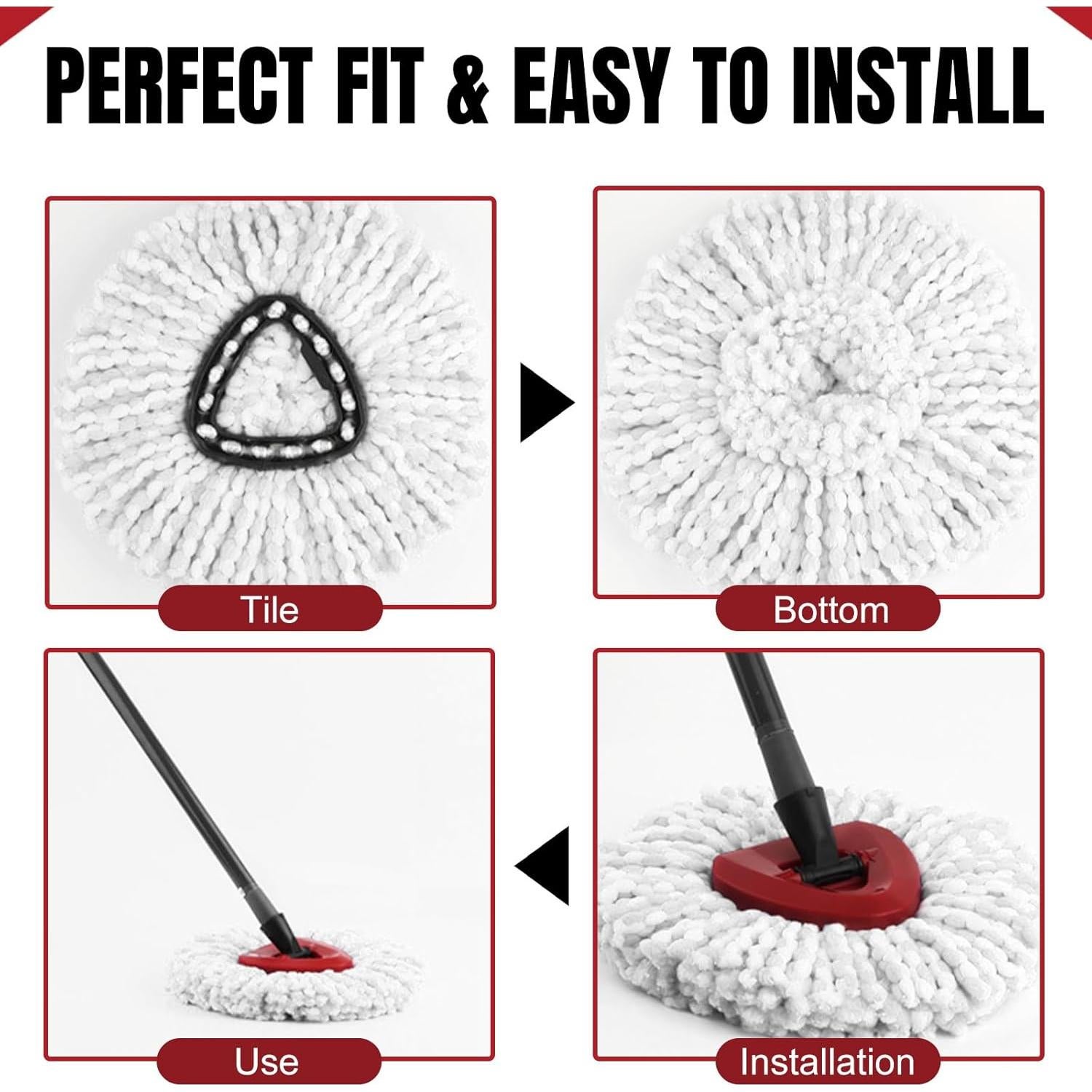 PERFECT FIT & EASY TO INSTALL

Tile

Bottom

Use

Installation