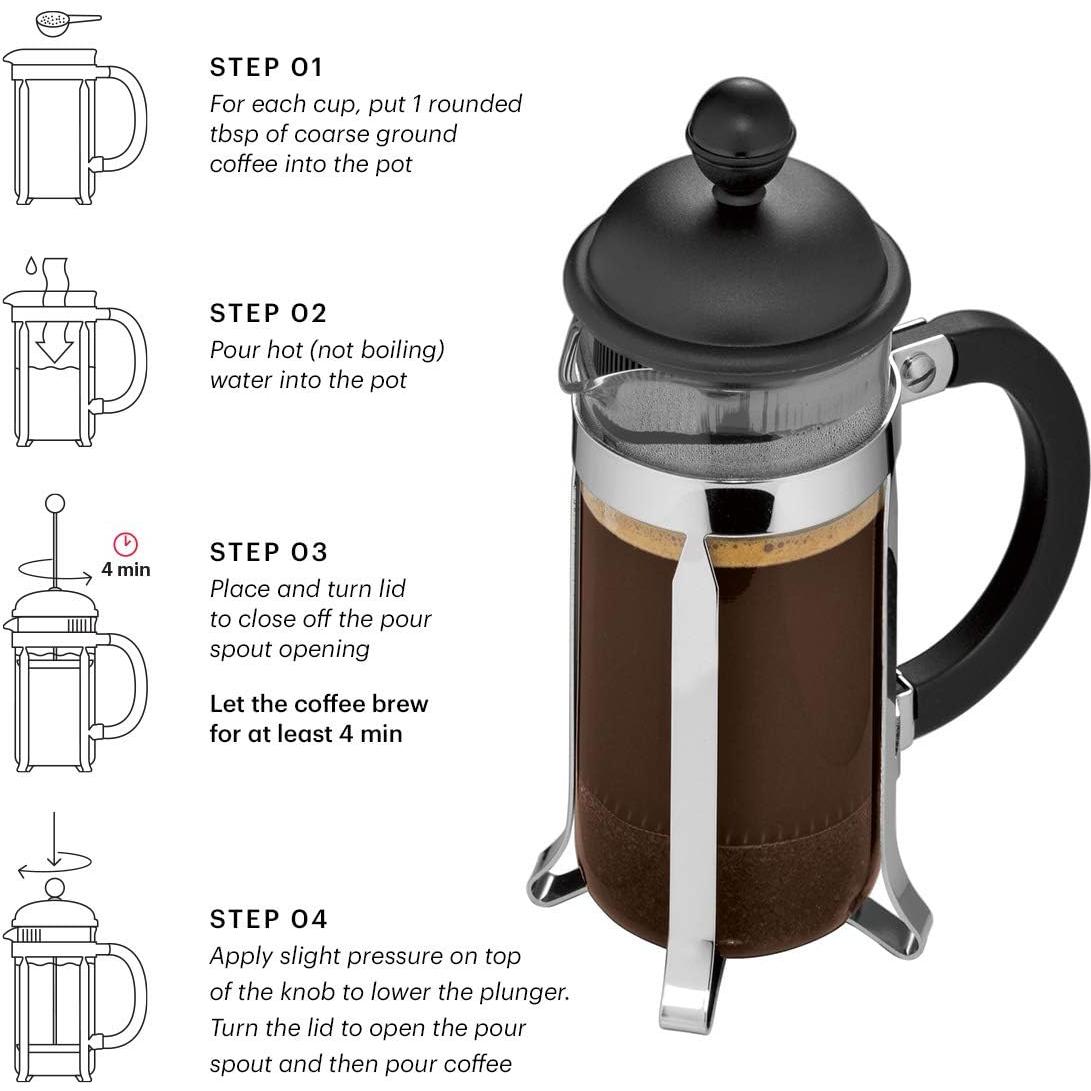 STEP 01
For each cup, put 1 rounded tbsp of coarse ground coffee into the pot

STEP 02
Pour hot (not boiling) water into the pot

4 min

STEP 03
Place and turn lid to close off the pour spout opening

Let the coffee brew for at least 4 min

STEP 04
Apply slight pressure on top of the knob to lower the plunger. Turn the lid to open the pour spout and then pour coffee