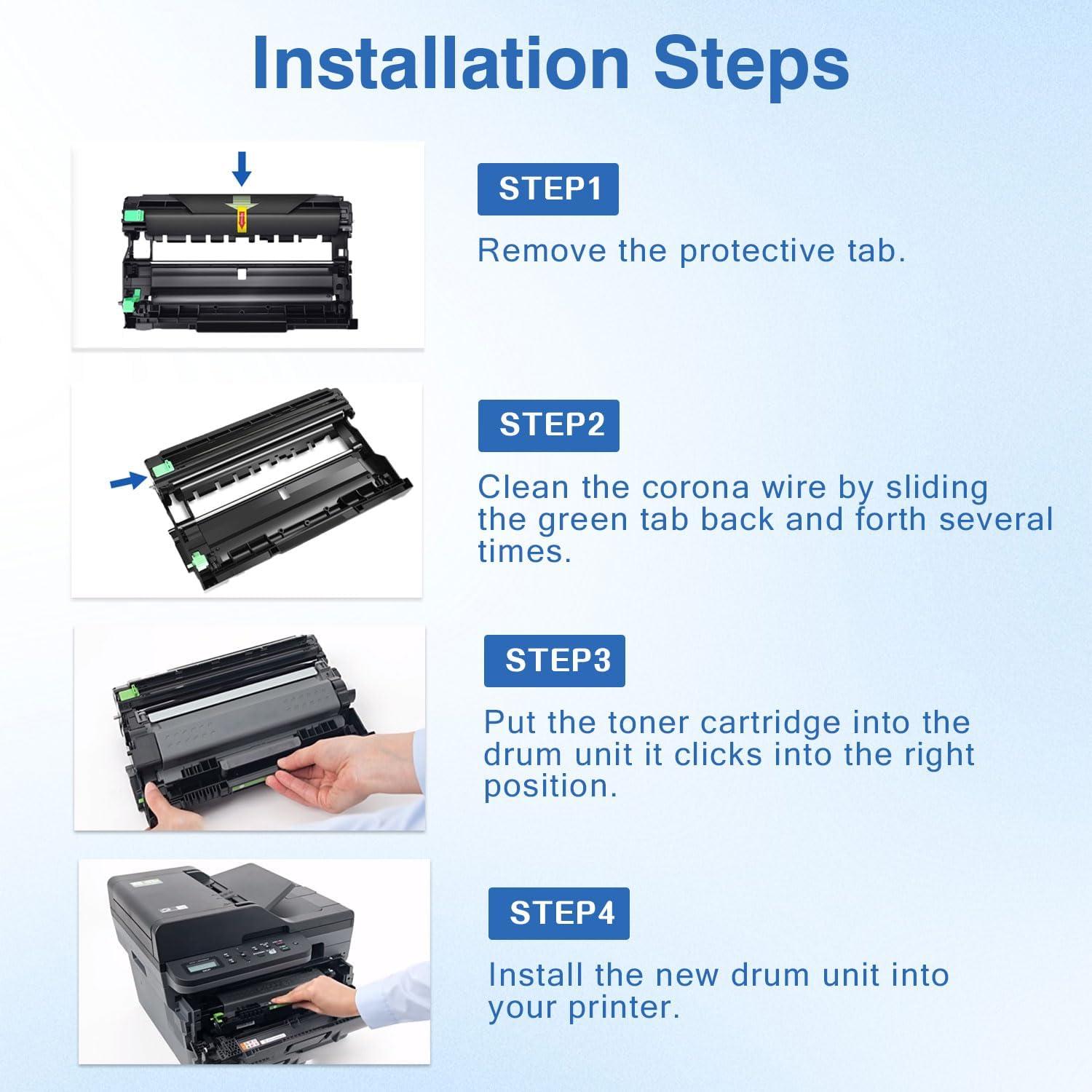 Installation Steps

STEP1

Remove the protective tab.

STEP2

Clean the corona wire by sliding the green tab back and forth several times.

STEP3

Put the toner cartridge into the drum unit it clicks into the right position.

STEP4

Install the new drum unit into your printer.