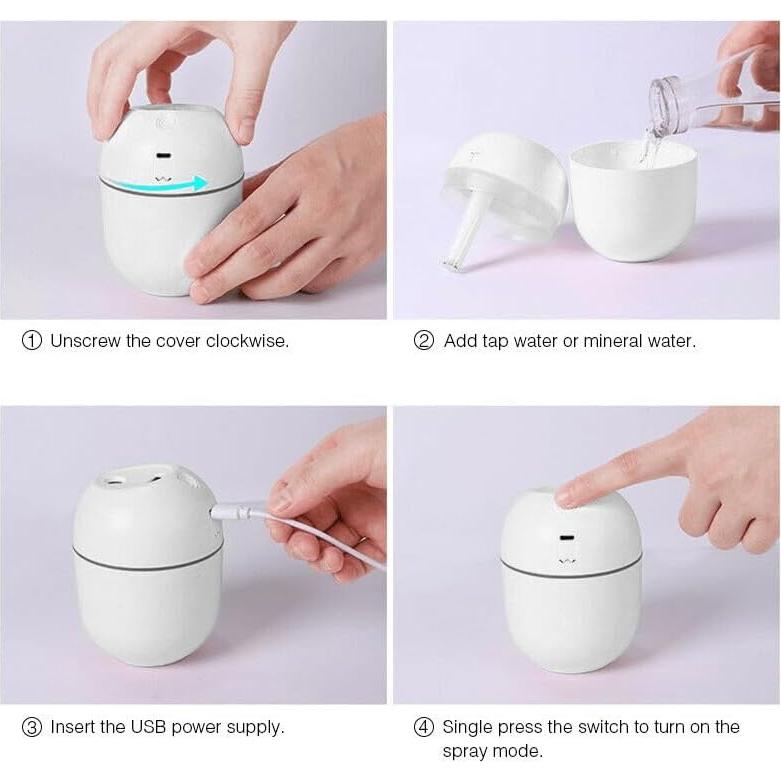 ① Unscrew the cover clockwise.

② Add tap water or mineral water.

③ Insert the USB power supply.

④ Single press the switch to turn on the spray mode.