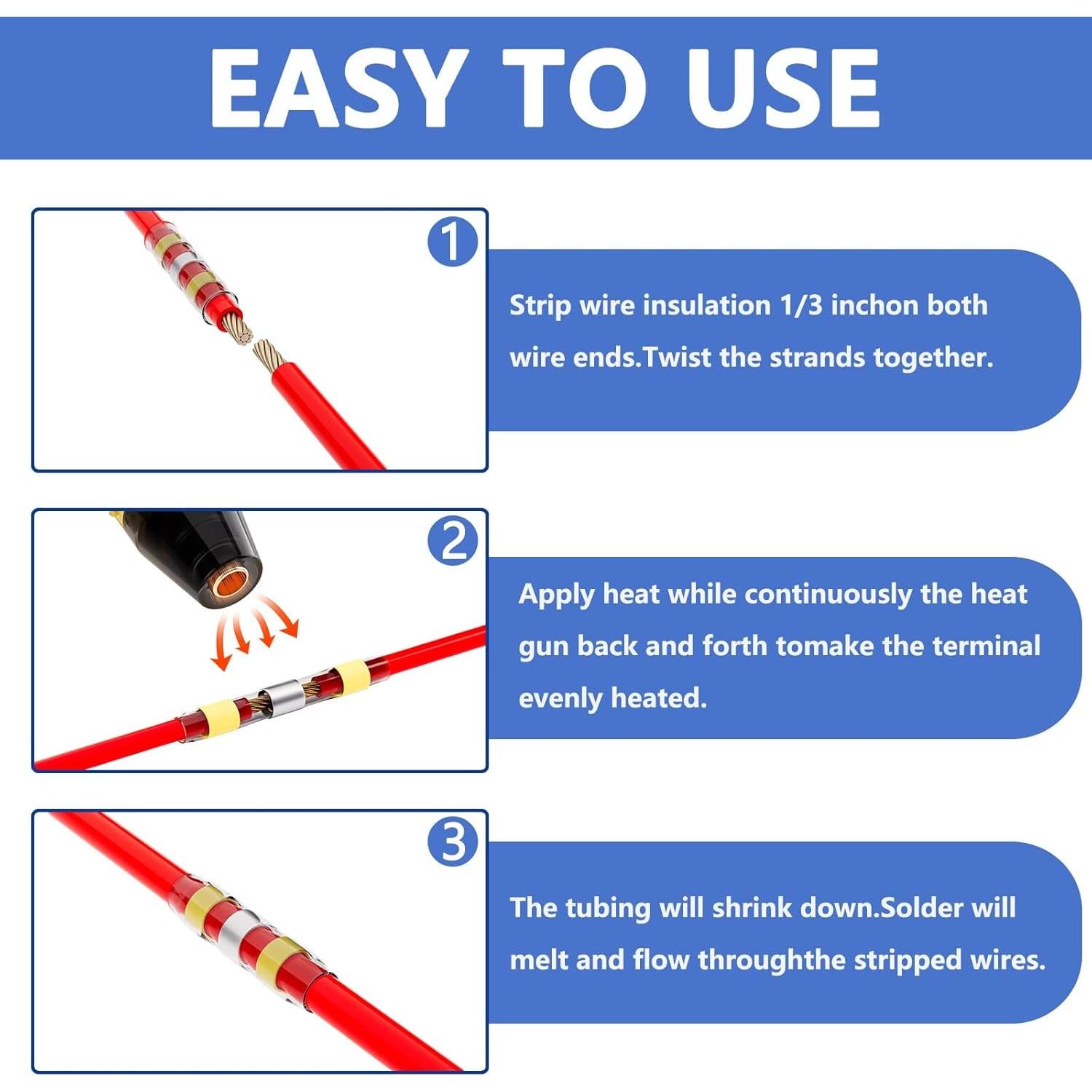 EASY TO USE

1

Strip wire insulation 1/3 inchon both wire ends.Twist the strands together.

2

Apply heat while continuously the heat gun back and forth tomake the terminal evenly heated.

3

The tubing will shrink down.Solder will melt and flow throughthe stripped wires.