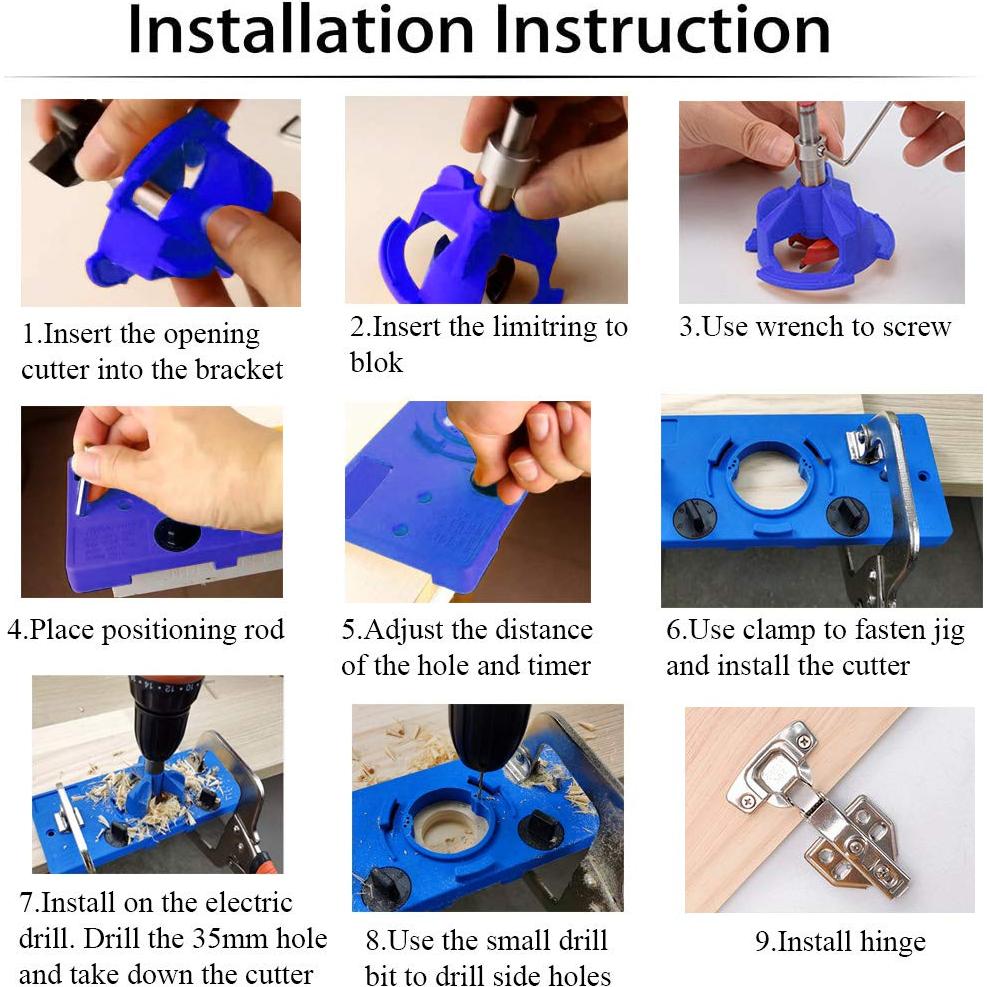 Installation Instruction

1.Insert the opening cutter into the bracket

2.Insert the limitring to blok

3.Use wrench to screw

4.Place positioning rod

5.Adjust the distance of the hole and timer

6.Use clamp to fasten jig and install the cutter

7.Install on the electric drill. Drill the 35mm hole and take down the cutter

8.Use the small drill bit to drill side holes

9.Install hinge