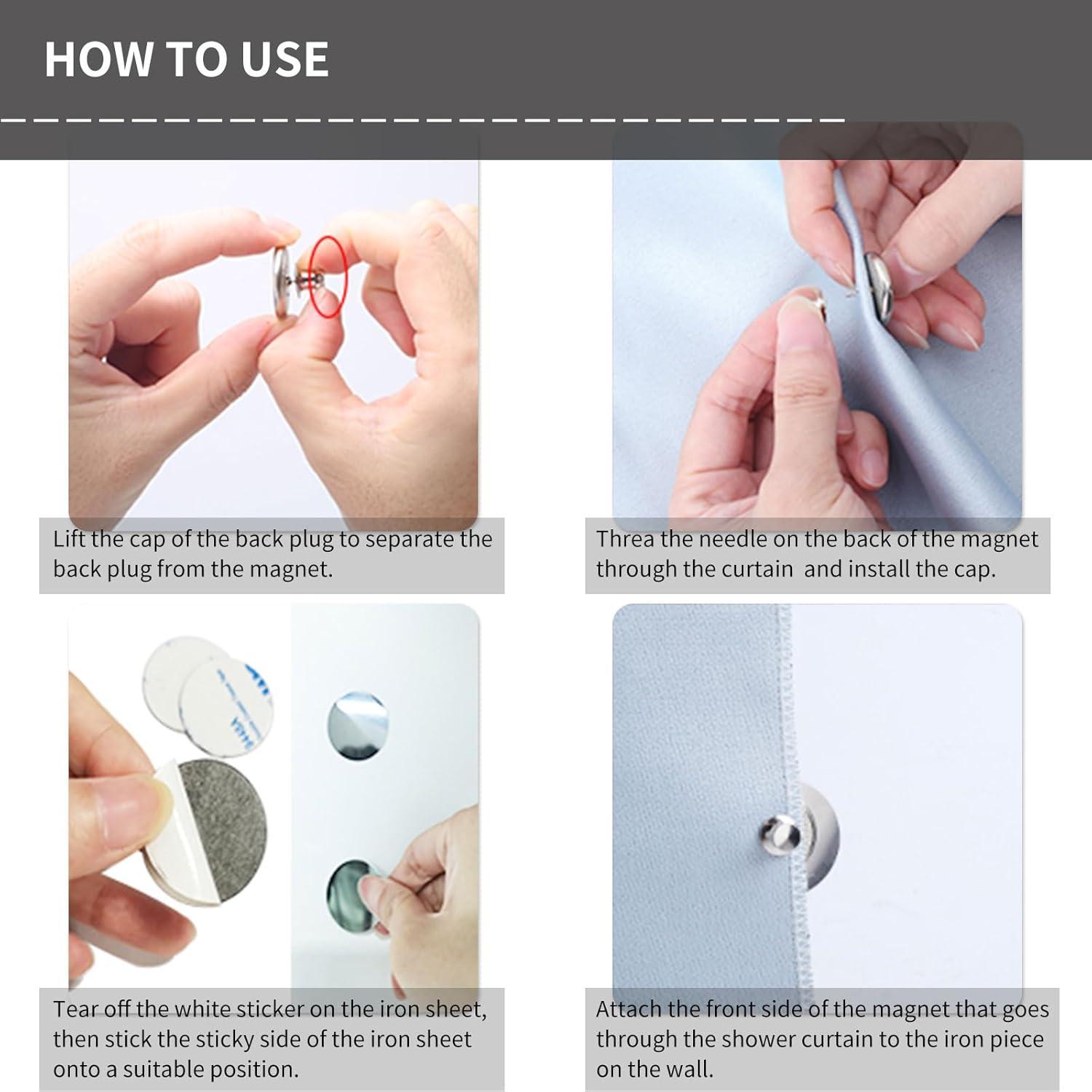 HOW TO USE

Lift the cap of the back plug to separate the back plug from the magnet.

Threa the needle on the back of the magnet through the curtain  and install the cap.

Tear off the white sticker on the iron sheet, then stick the sticky side of the iron sheet onto a suitable position.

Attach the front side of the magnet that goes through the shower curtain to the iron piece on the wall.