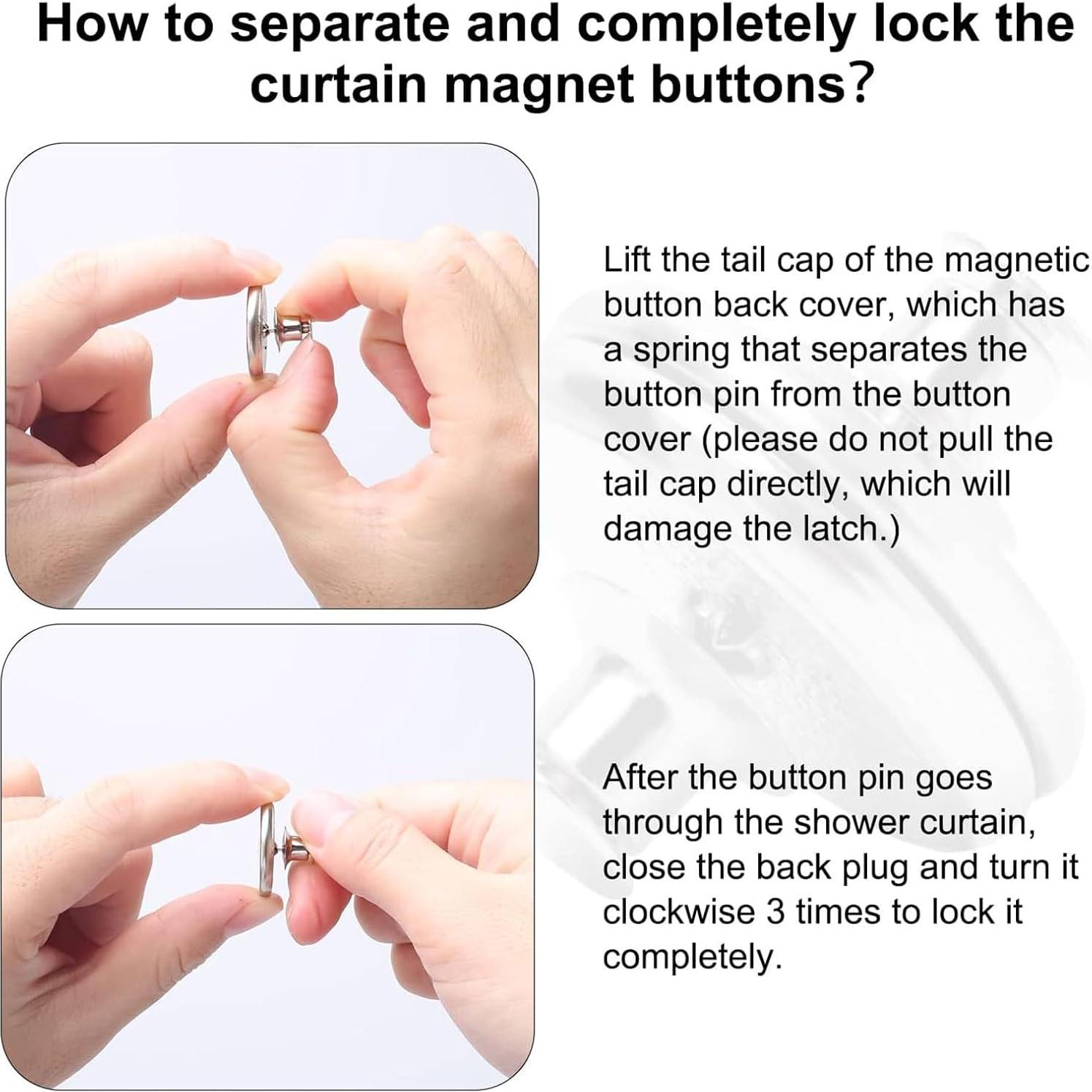 How to separate and completely lock the curtain magnet buttons?

Lift the tail cap of the magnetic button back cover, which has a spring that separates the button pin from the button cover (please do not pull the tail cap directly, which will damage the latch.)

After the button pin goes through the shower curtain, close the back plug and turn it clockwise 3 times to lock it completely.