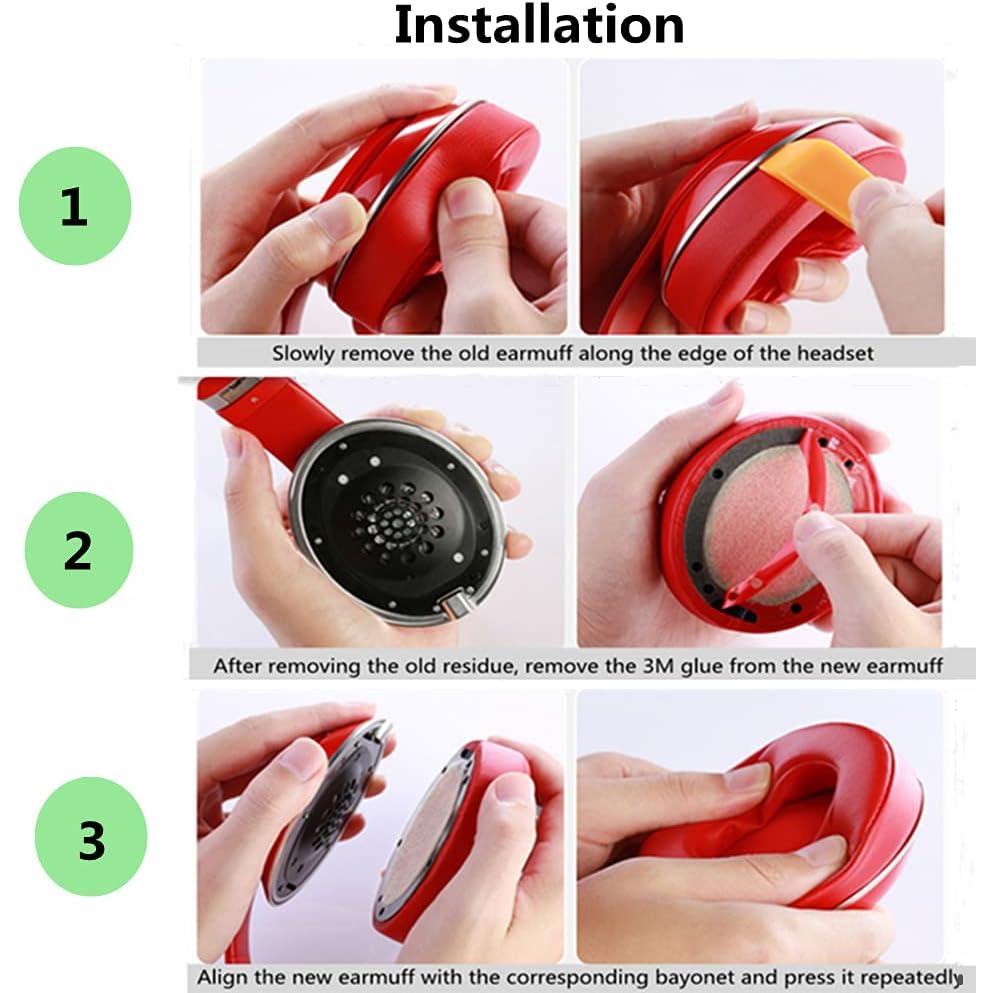 Installation

1

Slowly remove the old earmuff along the edge of the headset

2

After removing the old residue, remove the 3M glue from the new earmuff

3

Align the new earmuff with the corresponding bayonet and press it repeatedly