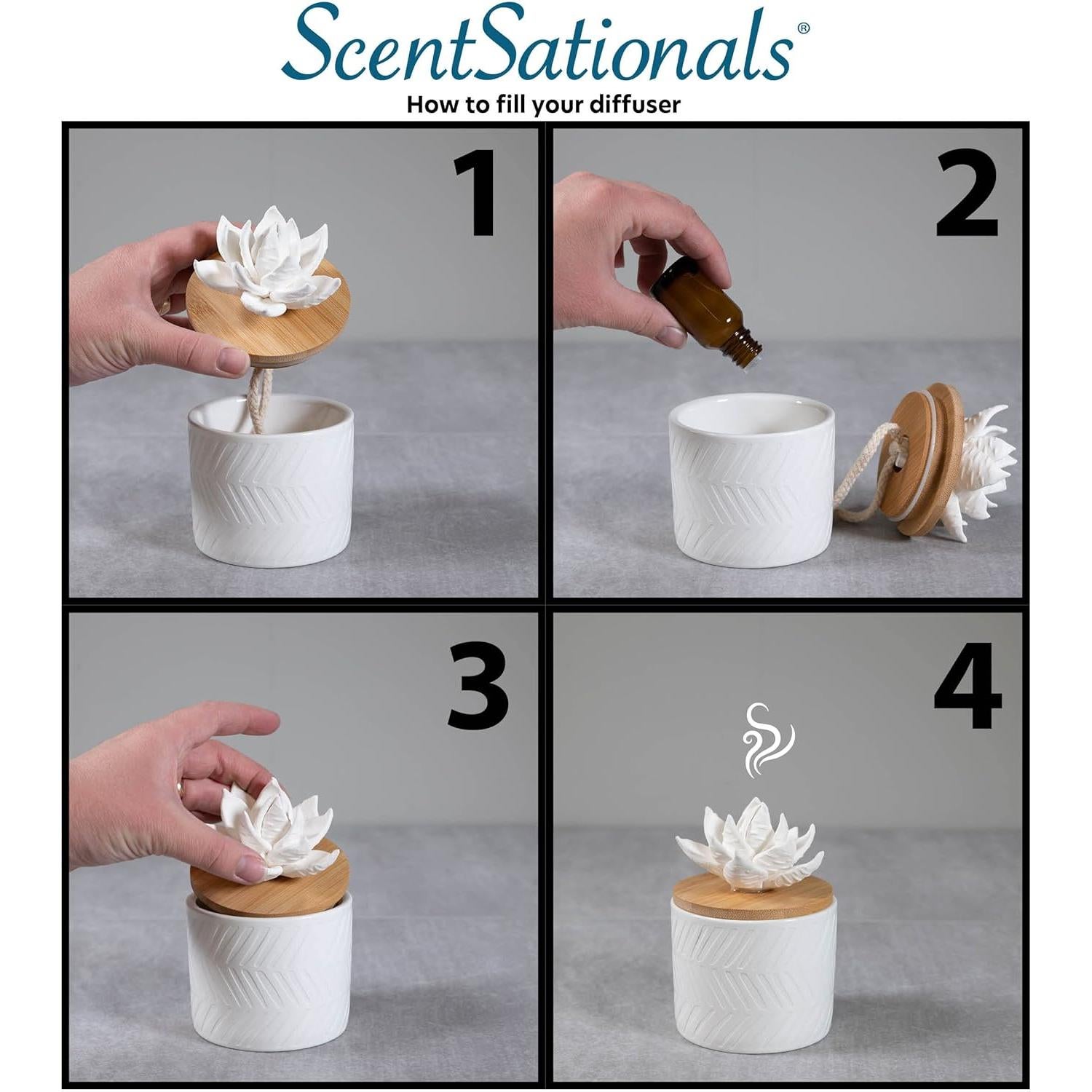 ScentSationals®

How to fill your diffuser

1

2

3

4