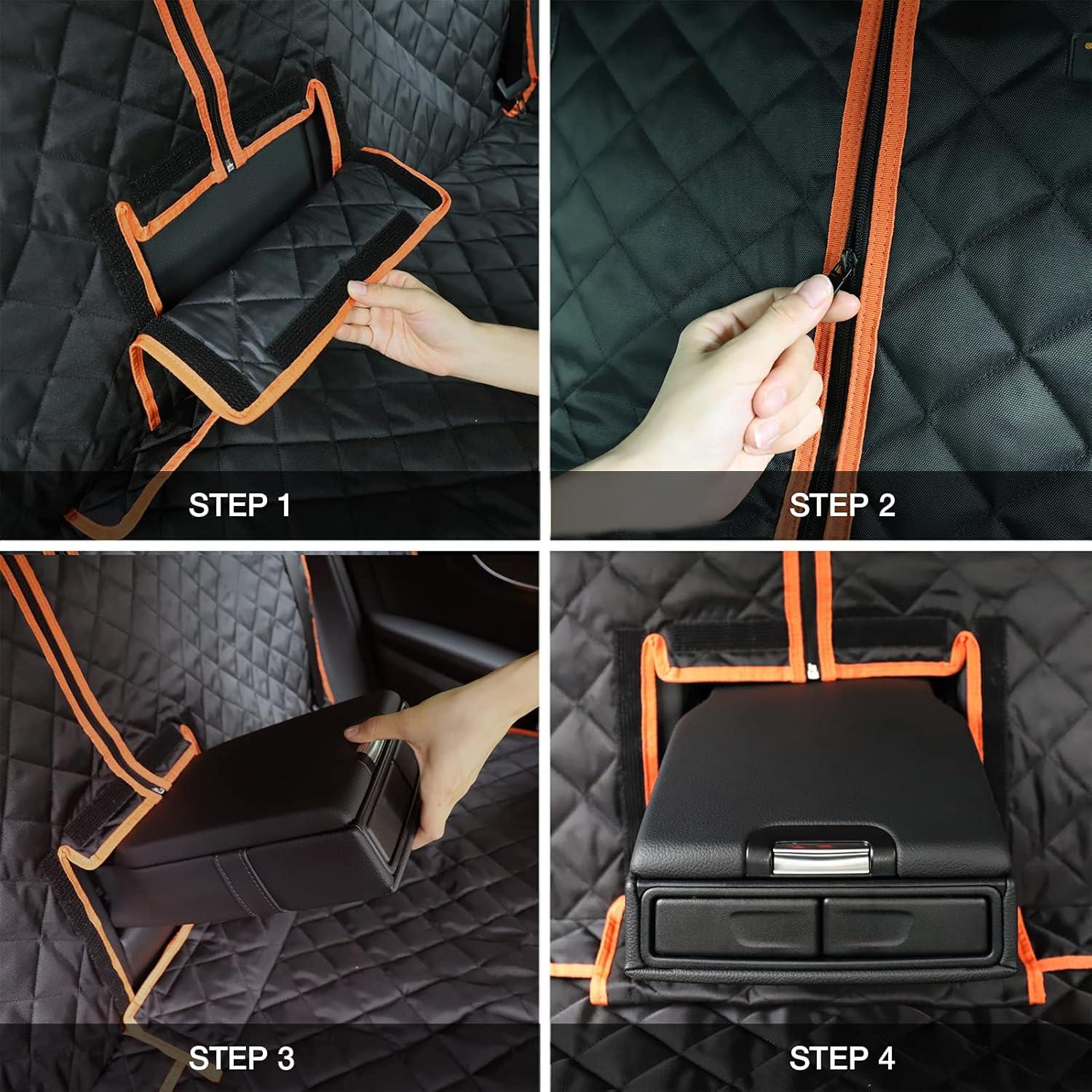 STEP 1

STEP 2

STEP 3

STEP 4