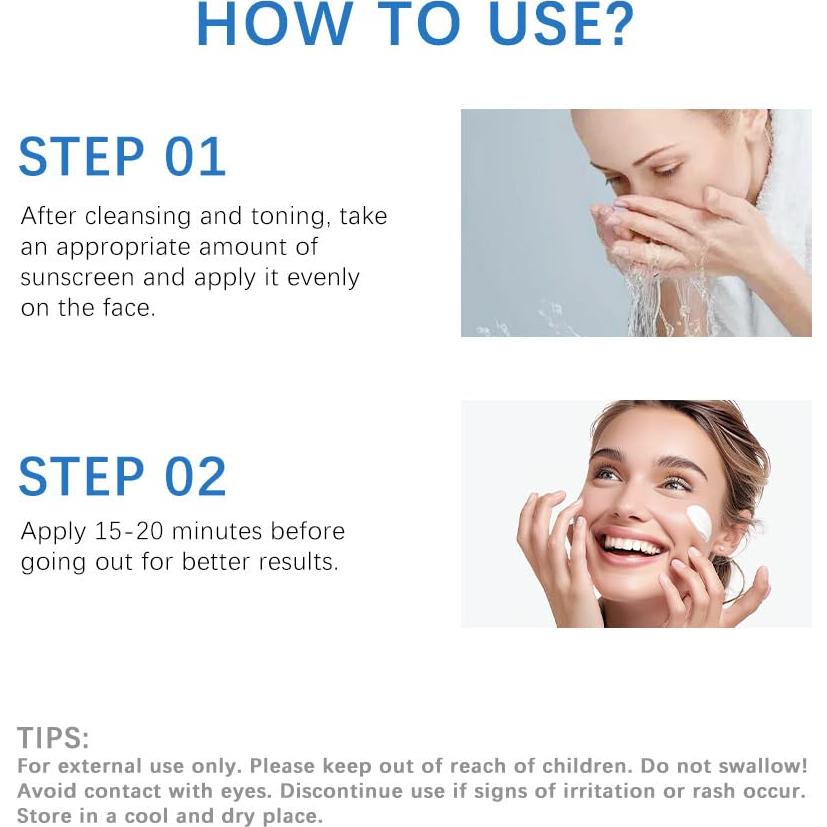 HOW TO USE?

STEP 01

After cleansing and toning, take an appropriate amount of sunscreen and apply it evenly on the face.

STEP 02

Apply 15-20 minutes before going out for better results.

TIPS:

For external use only. Please keep out of reach of children. Do not swallow! Avoid contact with eyes. Discontinue use if signs of irritation or rash occur. Store in a cool and dry place.