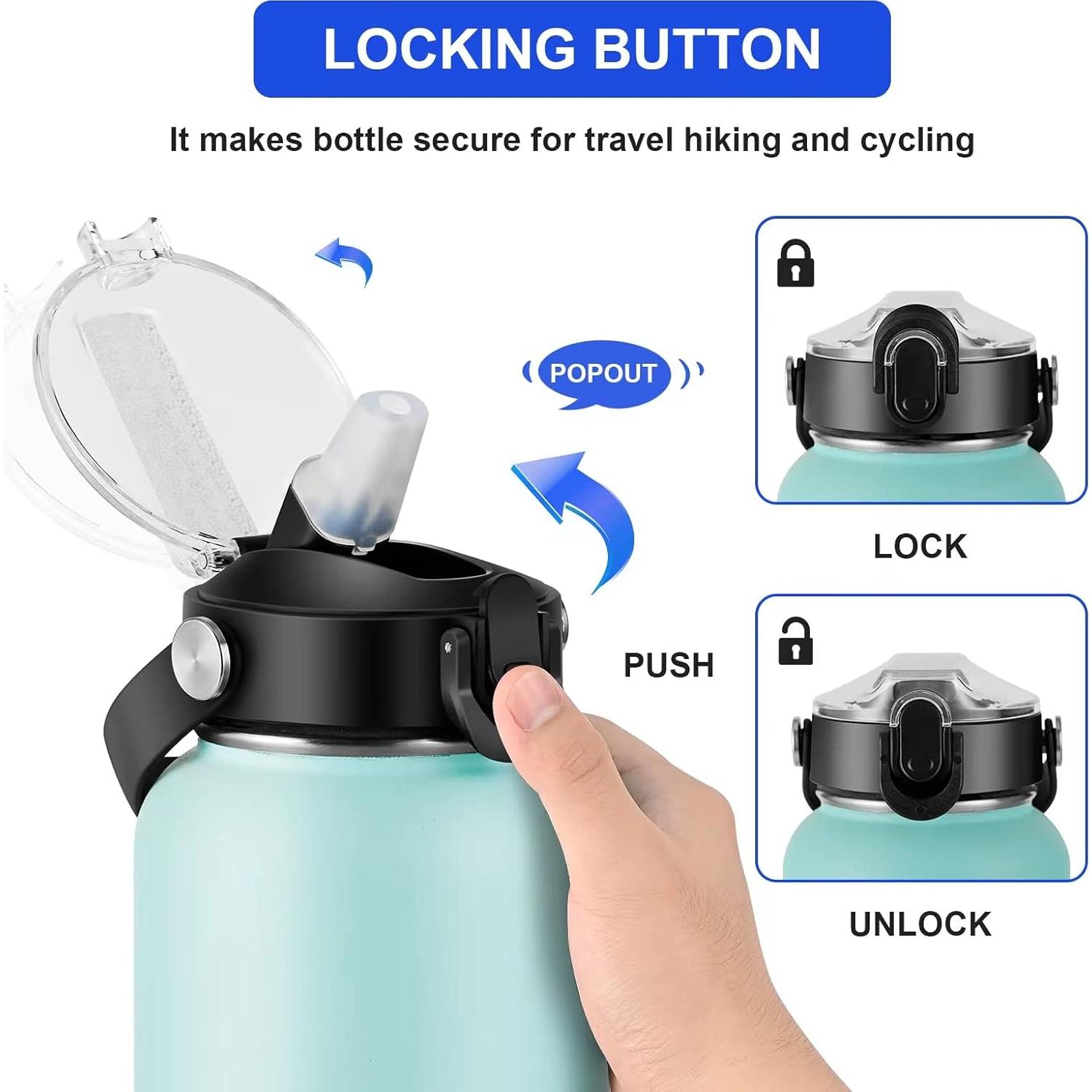 LOCKING BUTTON

It makes bottle secure for travel hiking and cycling

POPOUT

PUSH

LOCK

UNLOCK