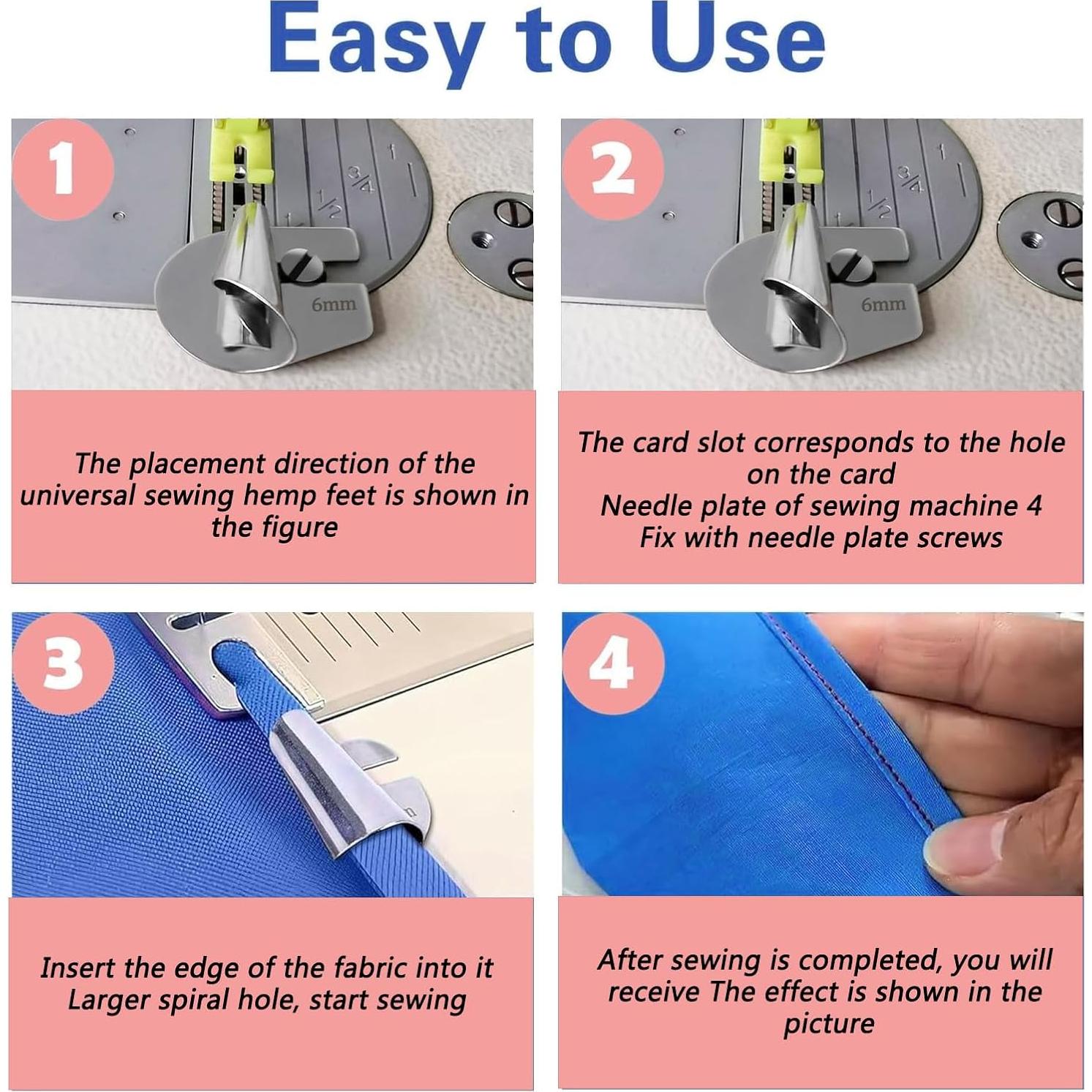 Easy to Use

1

$\frac{1}{2}$ $\frac{3}{4}$ 1

6mm

The placement direction of the universal sewing hemp feet is shown in the figure

2

$\frac{1}{2}$ $\frac{3}{4}$ 1

6mm

The card slot corresponds to the hole on the card
Needle plate of sewing machine 4
Fix with needle plate screws

3

Insert the edge of the fabric into it
Larger spiral hole, start sewing

4

After sewing is completed, you will receive The effect is shown in the picture