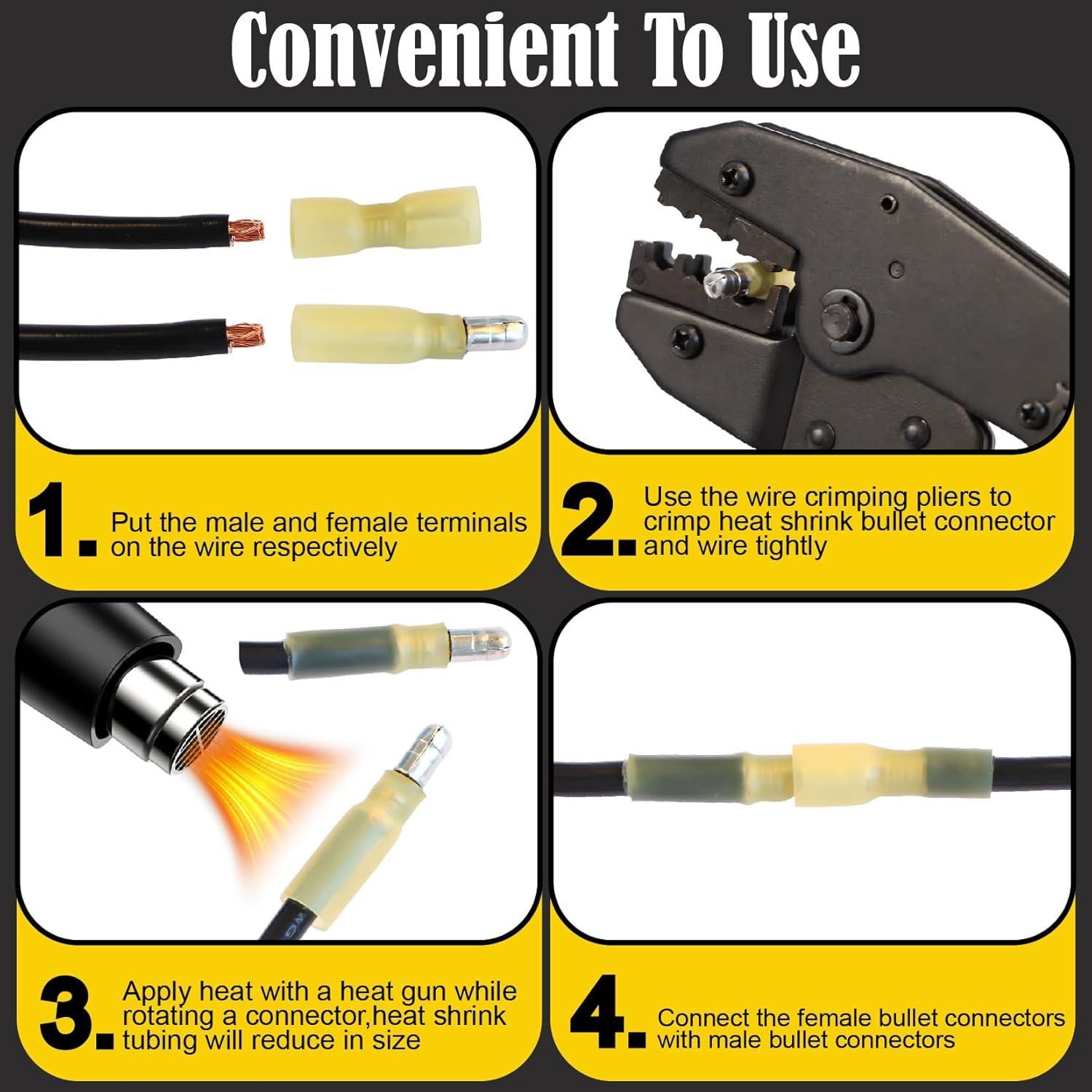 Convenient To Use

1. Put the male and female terminals on the wire respectively

2. Use the wire crimping pliers to crimp heat shrink bullet connector and wire tightly

3. Apply heat with a heat gun while rotating a connector,heat shrink tubing will reduce in size

4. Connect the female bullet connectors with male bullet connectors