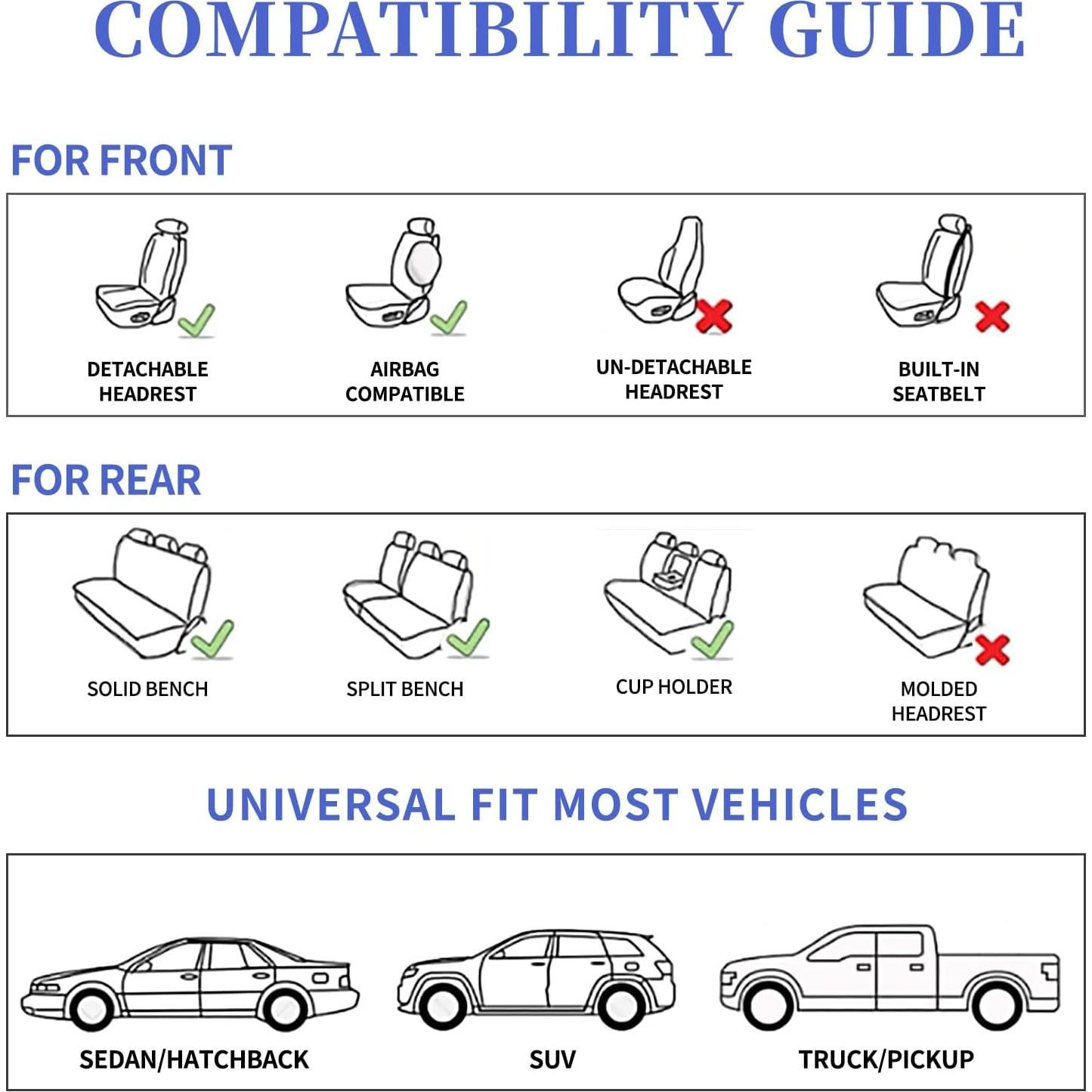 COMPATIBILITY GUIDE

FOR FRONT

DETACHABLE HEADREST

AIRBAG COMPATIBLE

UN-DETACHABLE HEADREST

BUILT-IN SEATBELT

FOR REAR

SOLID BENCH

SPLIT BENCH

CUP HOLDER

MOLDED HEADREST

UNIVERSAL FIT MOST VEHICLES

SEDAN/HATCHBACK

SUV

TRUCK/PICKUP