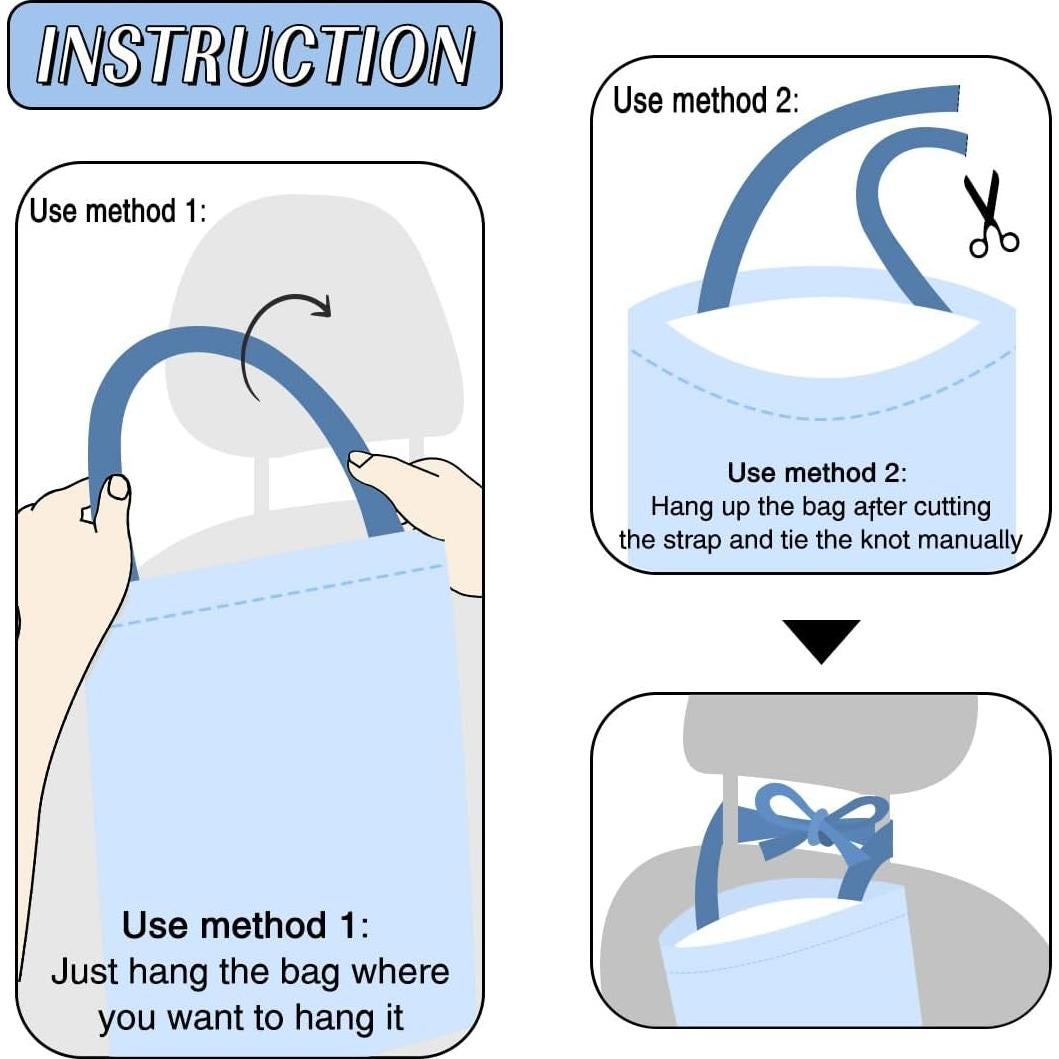 INSTRUCTION

Use method 1:

Use method 1:
Just hang the bag where you want to hang it

Use method 2:

Use method 2:
Hang up the bag after cutting the strap and tie the knot manually