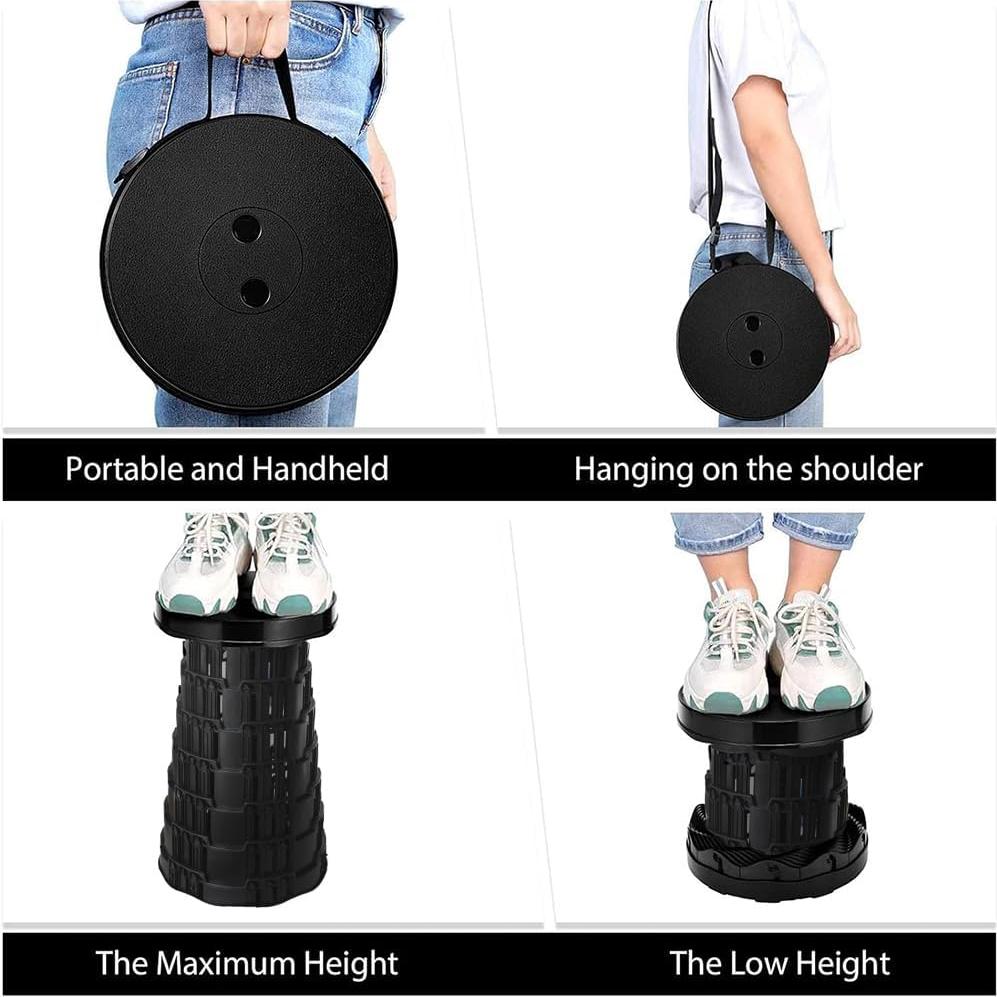 Portable and Handheld

Hanging on the shoulder

The Maximum Height

The Low Height