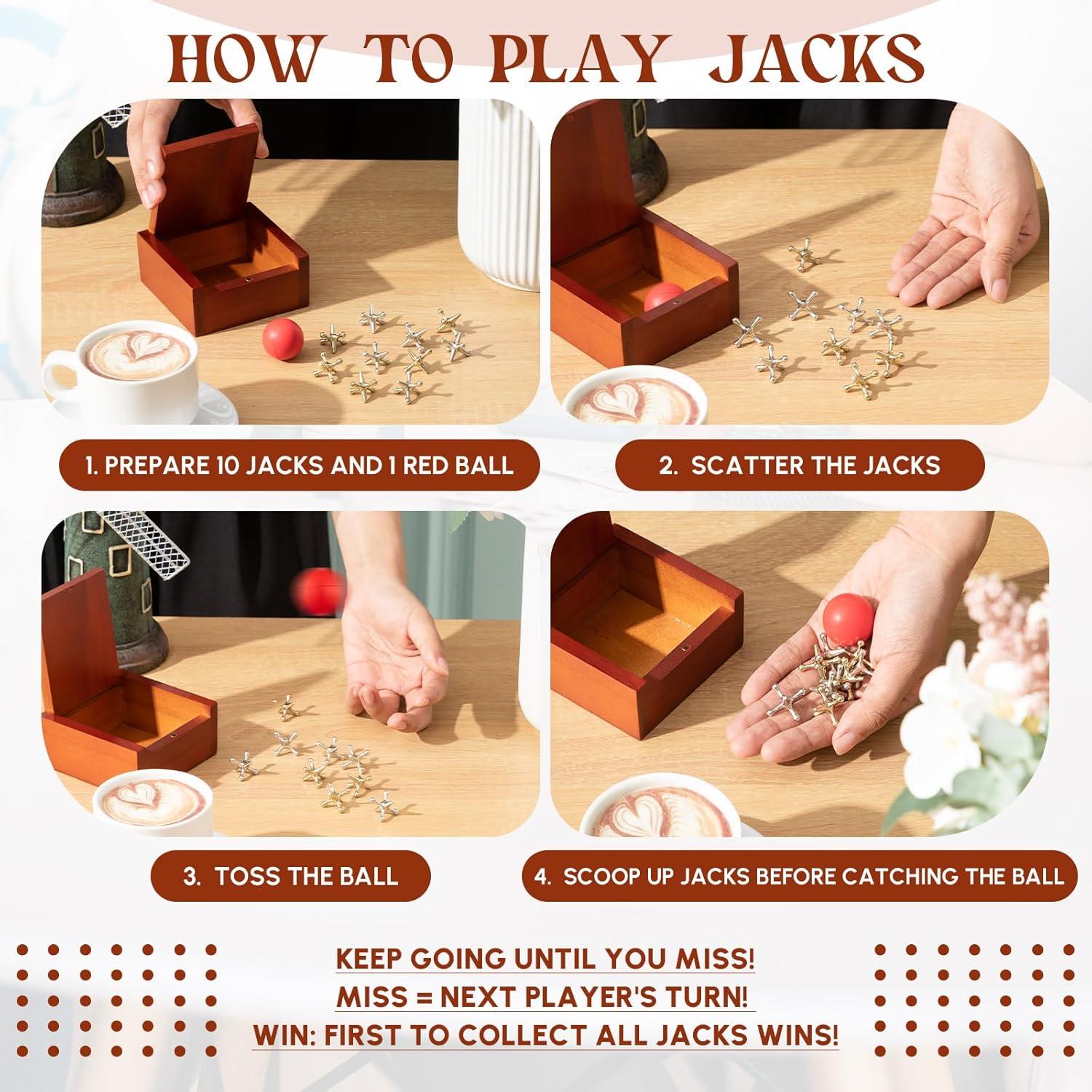 HOW TO PLAY JACKS

1. PREPARE 10 JACKS AND 1 RED BALL

2. SCATTER THE JACKS

3. TOSS THE BALL

4. SCOOP UP JACKS BEFORE CATCHING THE BALL

KEEP GOING UNTIL YOU MISS!
MISS = NEXT PLAYER'S TURN!
WIN: FIRST TO COLLECT ALL JACKS WINS!