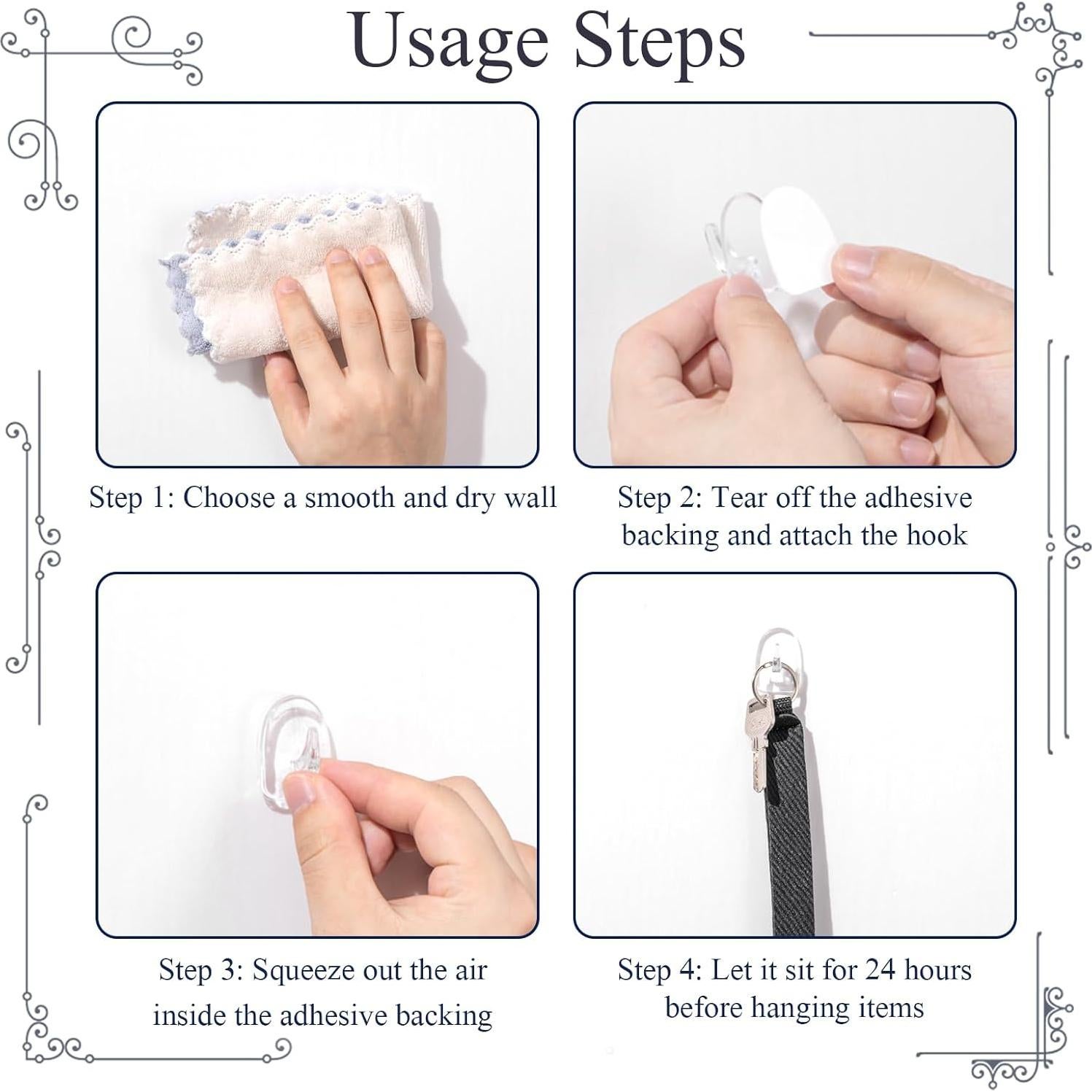 Usage Steps

Step 1: Choose a smooth and dry wall

Step 2: Tear off the adhesive backing and attach the hook

Step 3: Squeeze out the air inside the adhesive backing

Step 4: Let it sit for 24 hours before hanging items