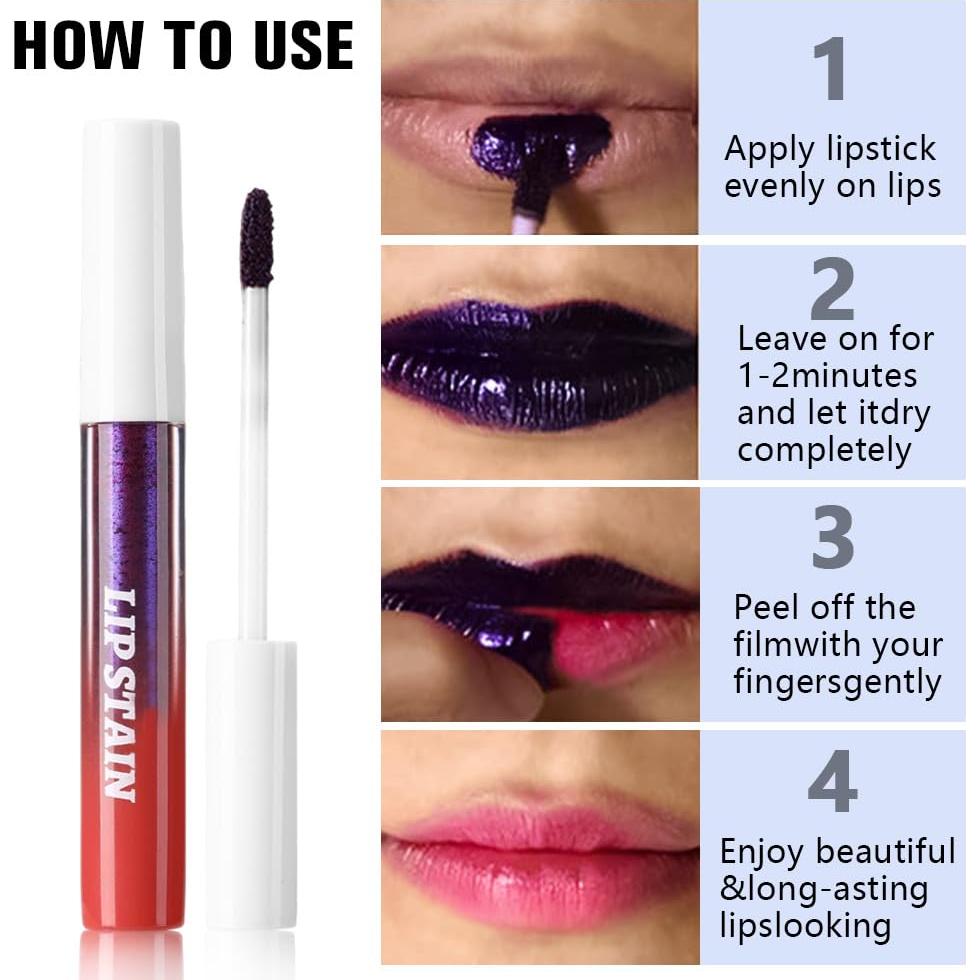 HOW TO USE

LIP STAIN

1
Apply lipstick evenly on lips

2
Leave on for 1-2minutes and let itdry completely

3
Peel off the filmwith your fingersgently

4
Enjoy beautiful &long-asting lipslooking