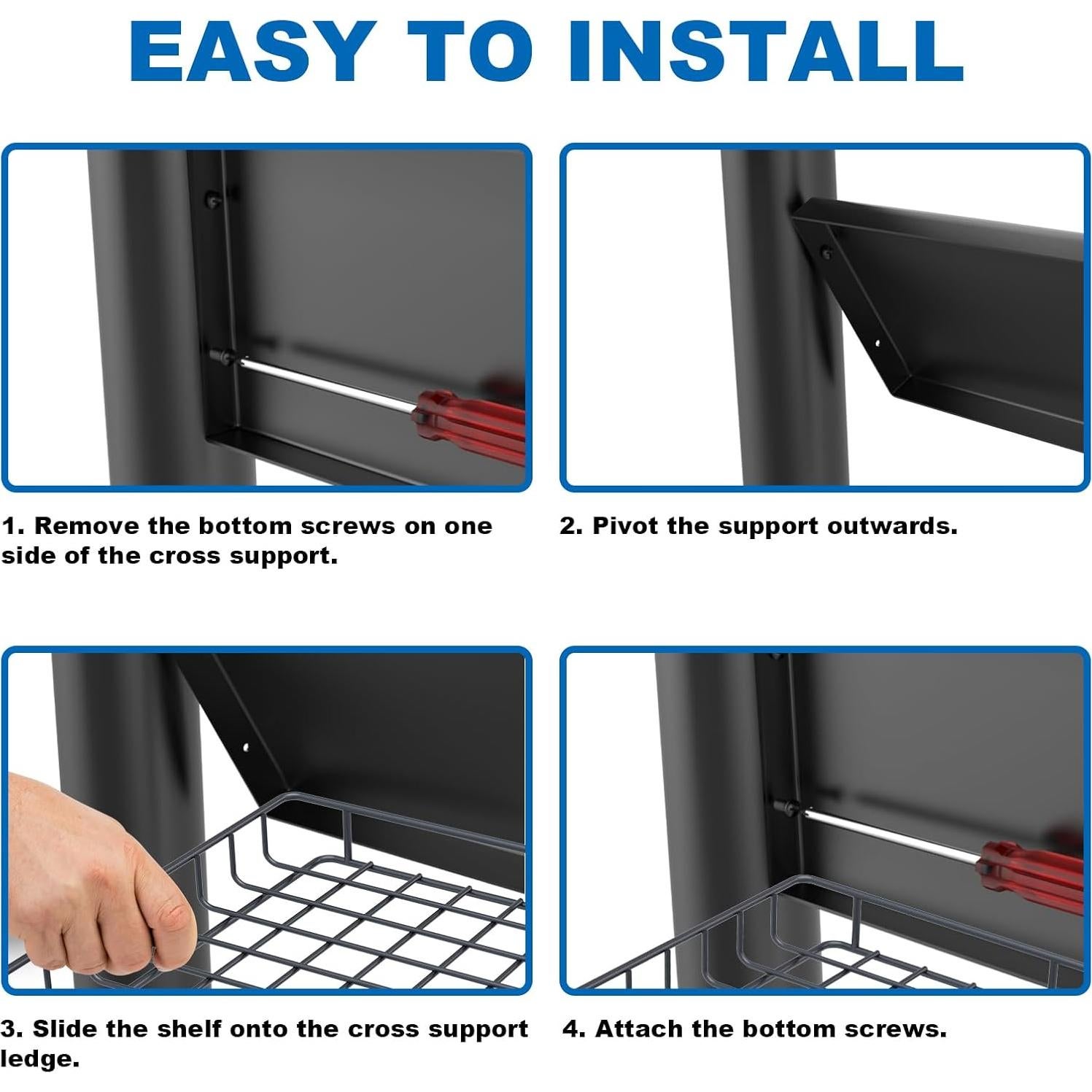 EASY TO INSTALL

1. Remove the bottom screws on one side of the cross support.

2. Pivot the support outwards.

3. Slide the shelf onto the cross support ledge.

4. Attach the bottom screws.