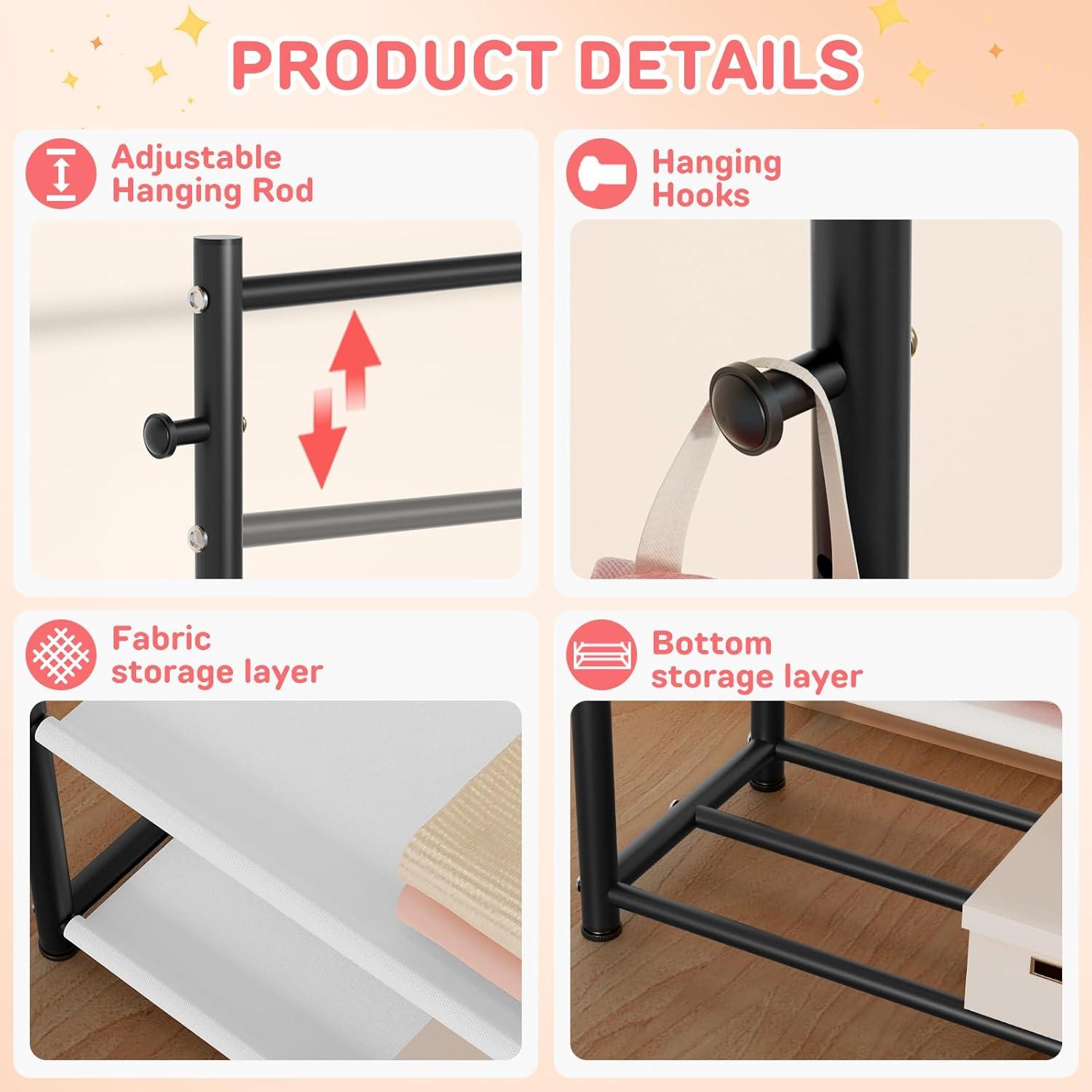 PRODUCT DETAILS

Adjustable Hanging Rod

Hanging Hooks

Fabric storage layer

Bottom storage layer