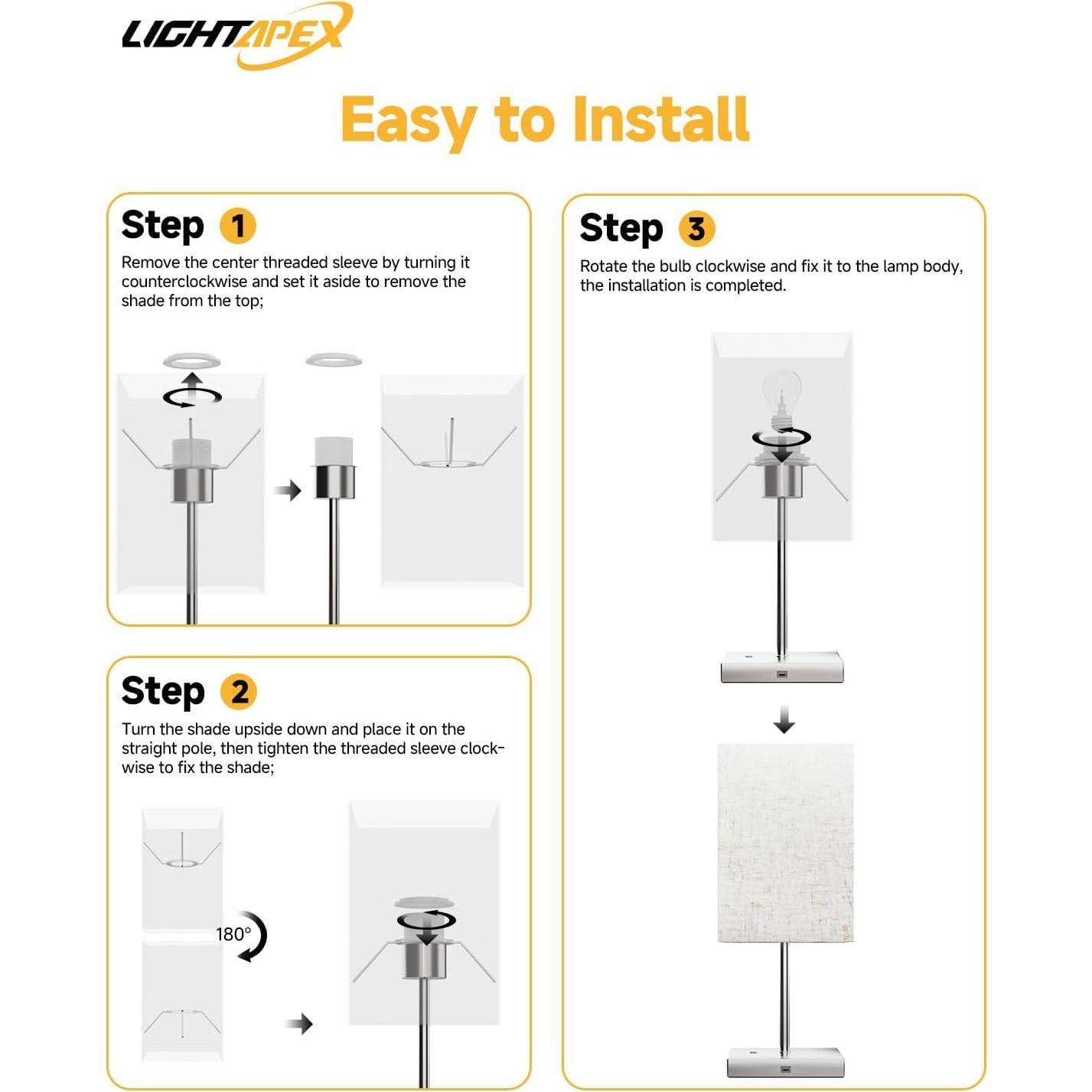 LIGHTAPEX

Easy to Install

Step 1
Remove the center threaded sleeve by turning it counterclockwise and set it aside to remove the shade from the top;

Step 2
Turn the shade upside down and place it on the straight pole, then tighten the threaded sleeve clockwise to fix the shade;

180°

Step 3
Rotate the bulb clockwise and fix it to the lamp body, the installation is completed.