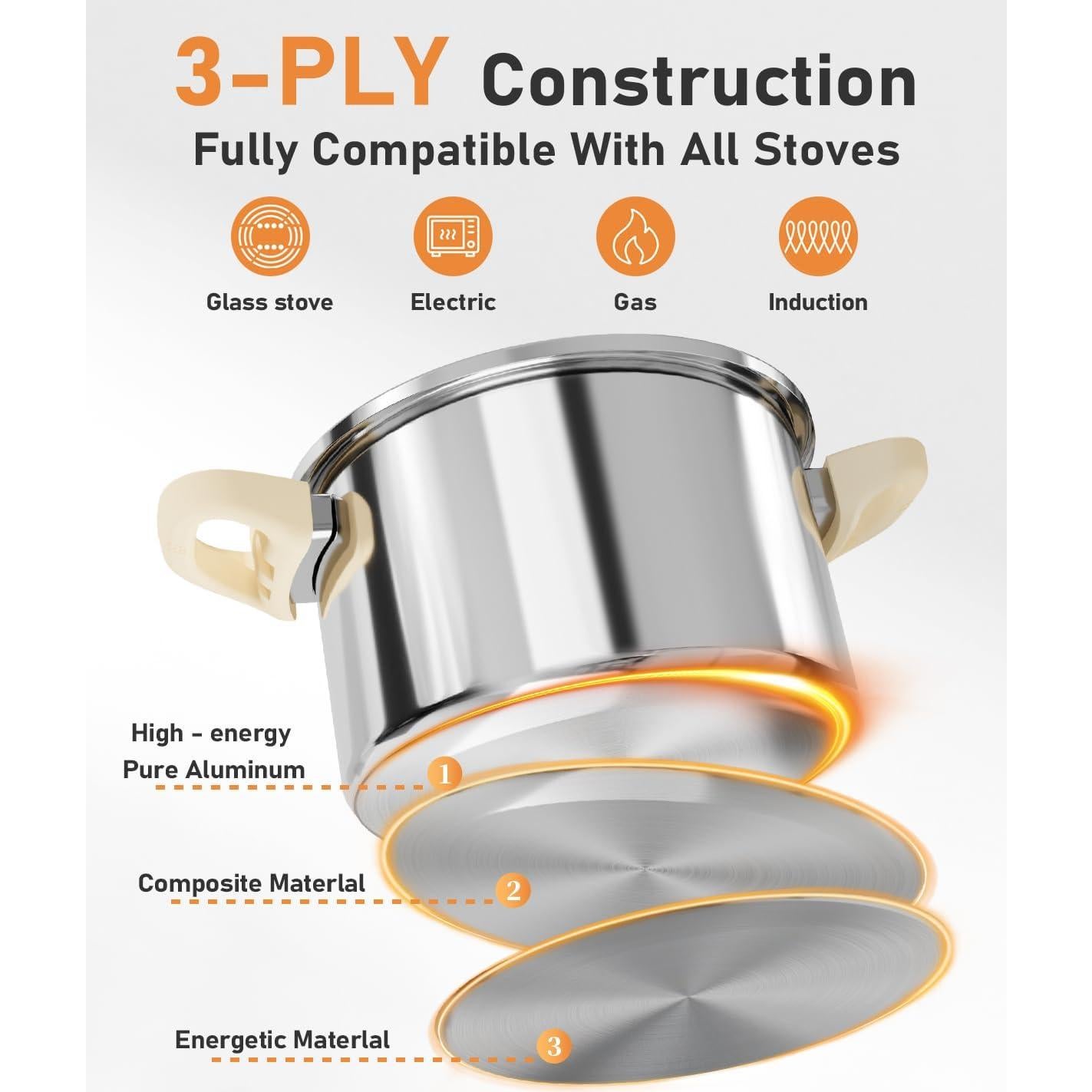 3-PLY Construction
Fully Compatible With All Stoves

Glass stove
Electric
Gas
Induction

High - energy Pure Aluminum
1
Composite Materlal
2
Energetic Materlal
3