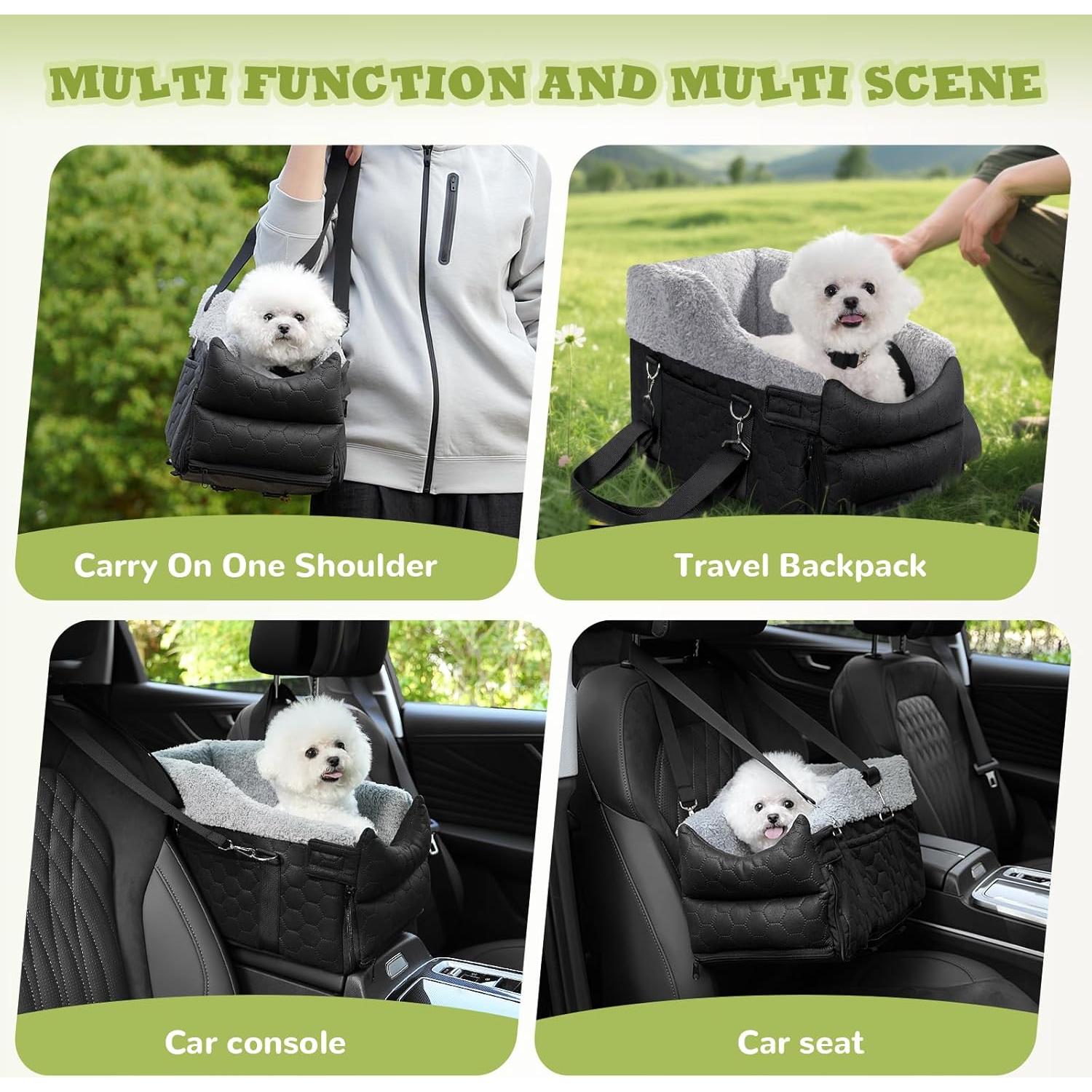 MULTI FUNCTION AND MULTI SCENE

Carry On One Shoulder

Travel Backpack

Car console

Car seat