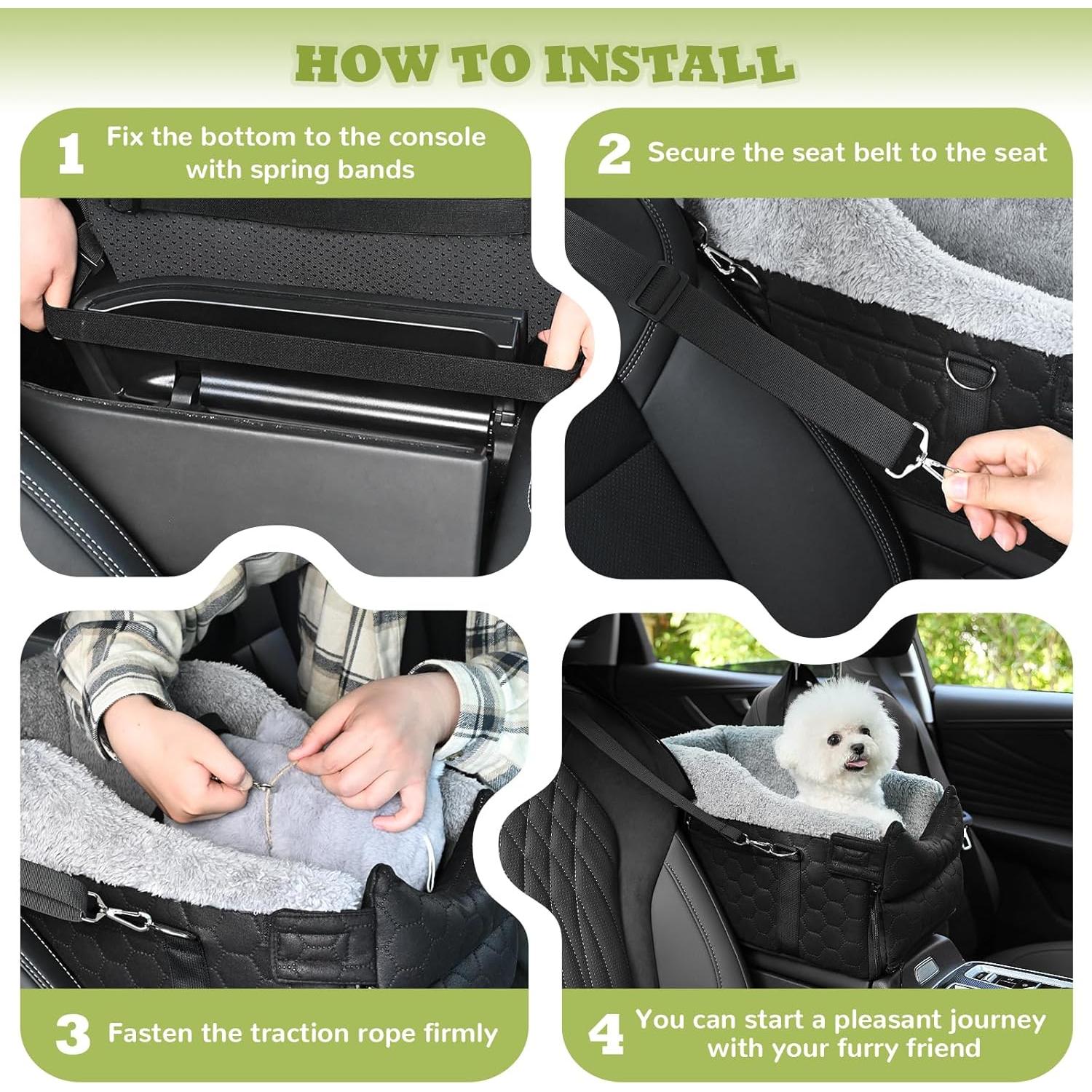 HOW TO INSTALL

1 Fix the bottom to the console with spring bands

2 Secure the seat belt to the seat

3 Fasten the traction rope firmly

4 You can start a pleasant journey with your furry friend