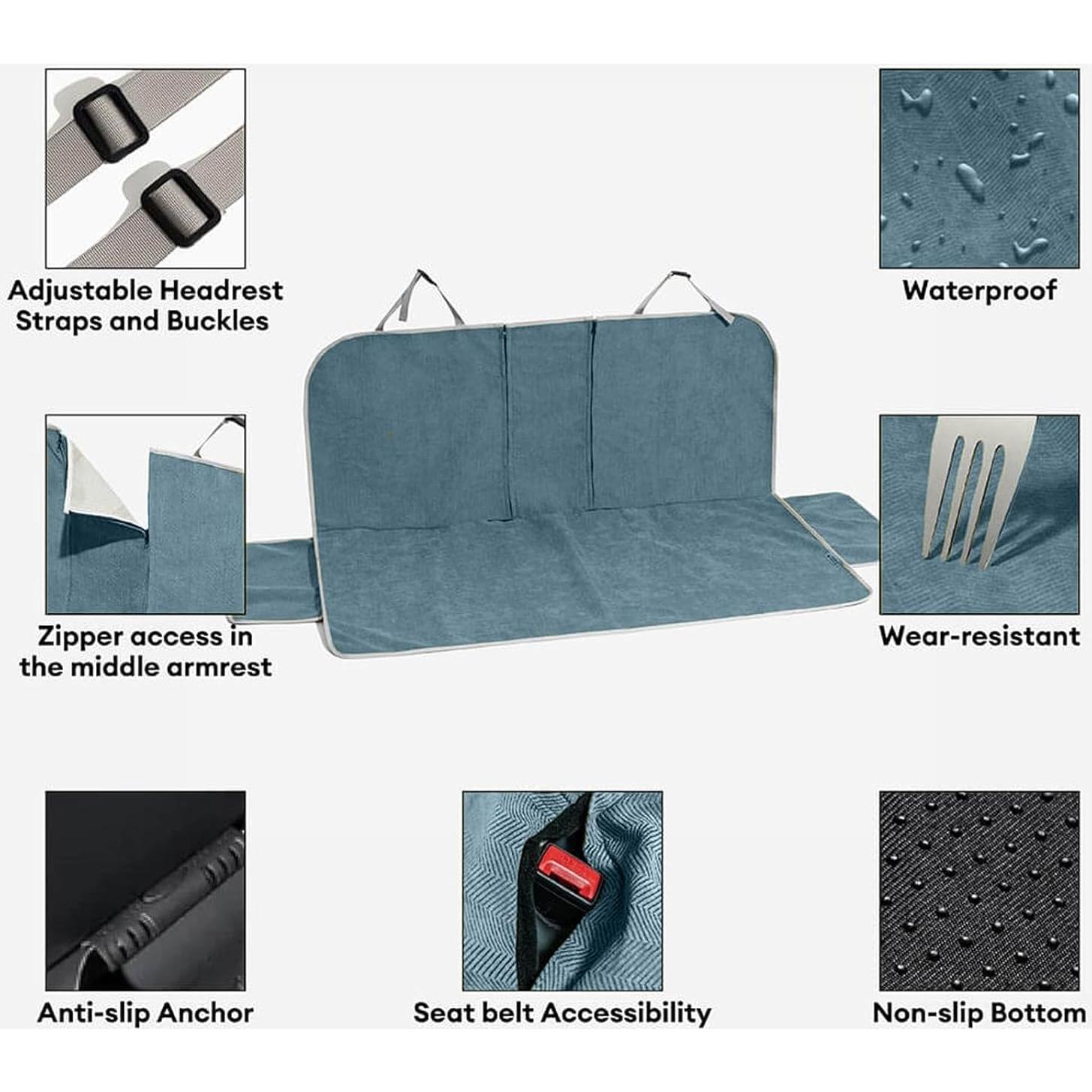 Adjustable Headrest Straps and Buckles

Waterproof

Zipper access in the middle armrest

Wear-resistant

Anti-slip Anchor

Seat belt Accessibility

Non-slip Bottom