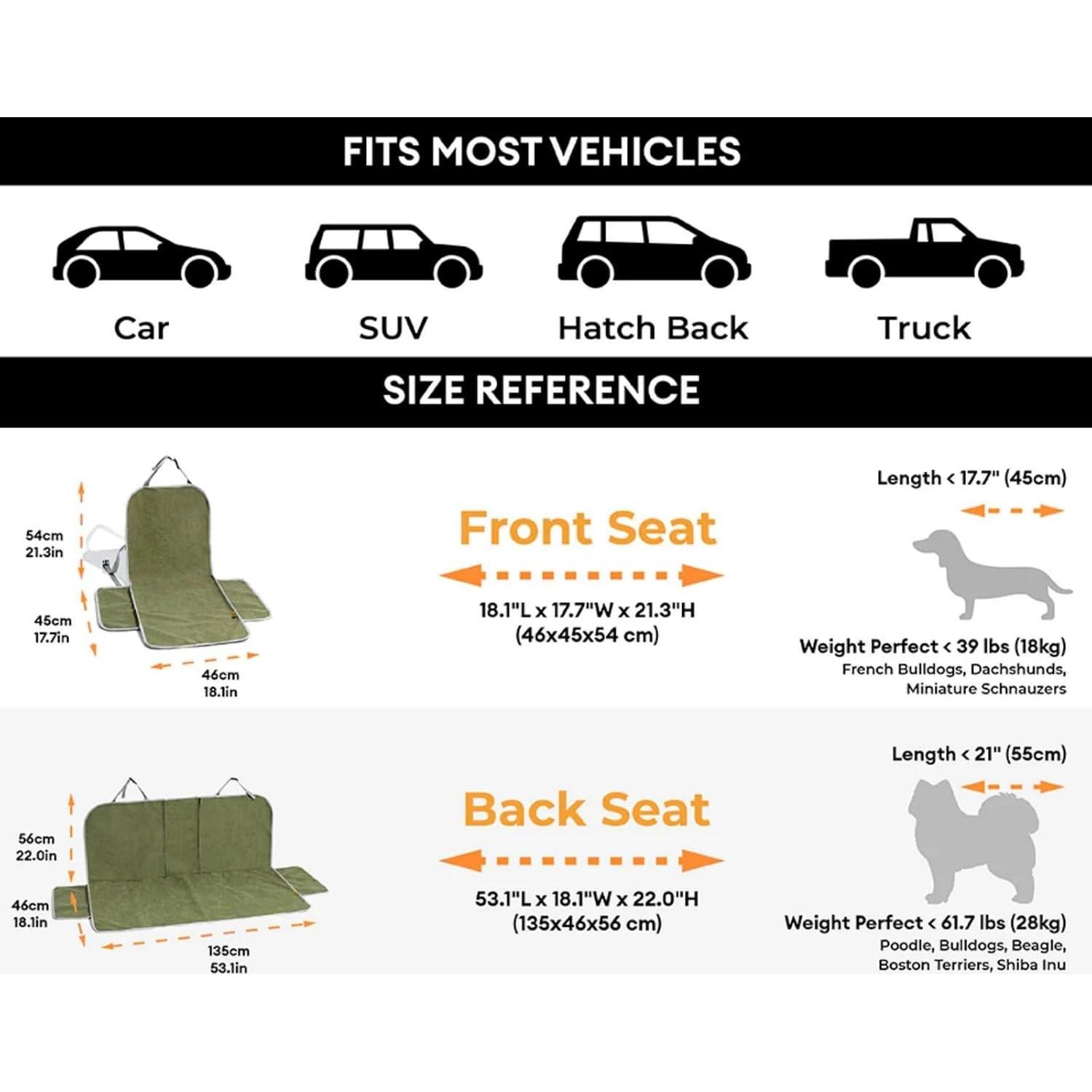 FITS MOST VEHICLES

Car

SUV

Hatch Back

Truck

SIZE REFERENCE

54cm
21.3in

45cm
17.7in

46cm
18.1in

Front Seat

18.1"L x 17.7"W x 21.3"H
(46x45x54 cm)

Length < 17.7" (45cm)

Weight Perfect < 39 lbs (18kg)
French Bulldogs, Dachshunds, Miniature Schnauzers

56cm
22.0in

46cm
18.1in

135cm
53.1in

Back Seat

53.1"L x 18.1"W x 22.0"H
(135x46x56 cm)

Length < 21" (55cm)

Weight Perfect < 61.7 lbs (28kg)
Poodle, Bulldogs, Beagle, Boston Terriers, Shiba Inu