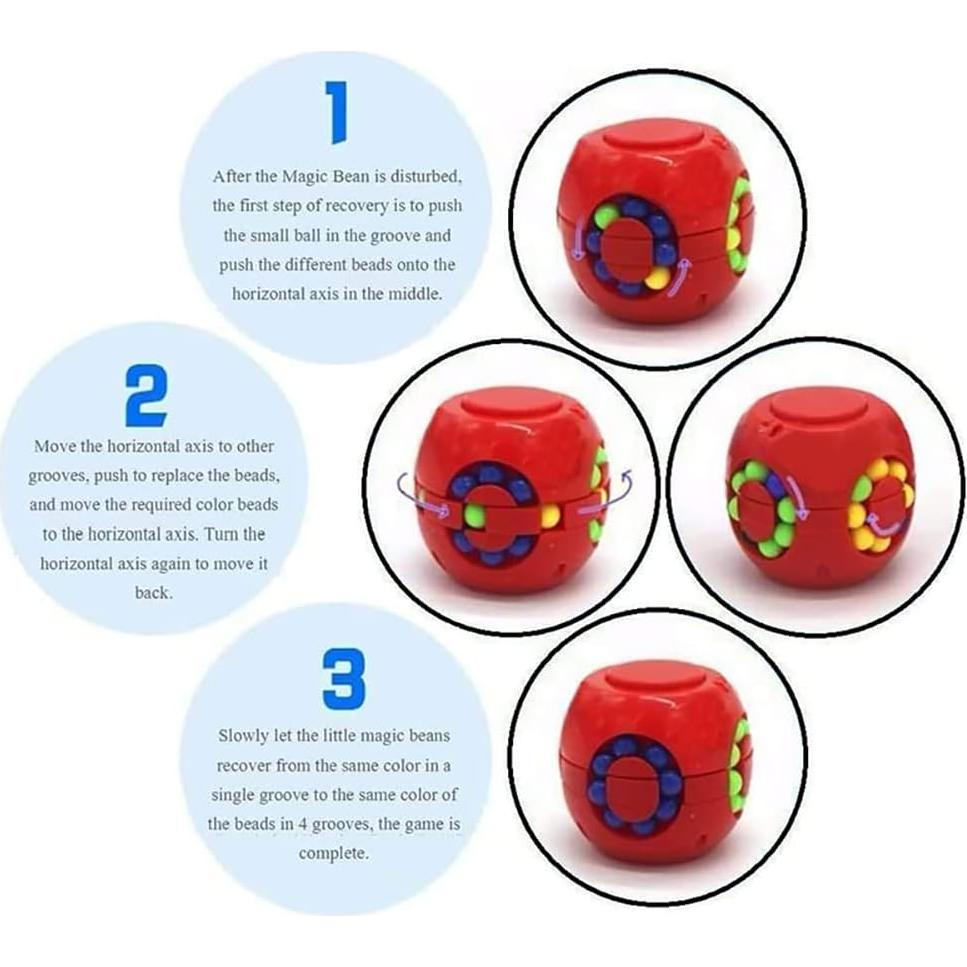 1

After the Magic Bean is disturbed, the first step of recovery is to push the small ball in the groove and push the different beads onto the horizontal axis in the middle.

2

Move the horizontal axis to other grooves, push to replace the beads, and move the required color beads to the horizontal axis. Turn the horizontal axis again to move it back.

3

Slowly let the little magic beans recover from the same color in a single groove to the same color of the beads in 4 grooves, the game is complete.